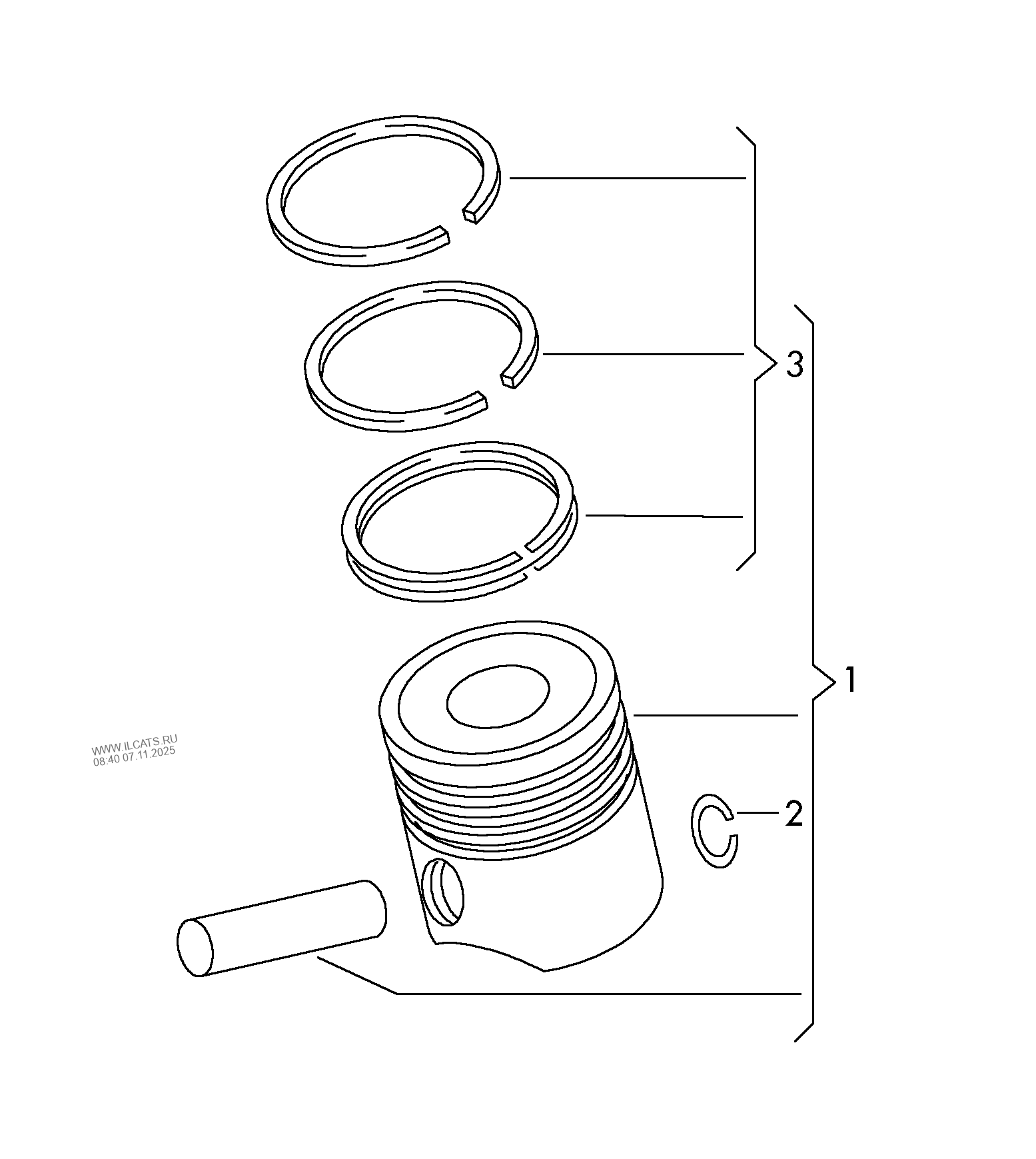 3

1

WWW.ILCATS.RU
08:40 07.11.2025

2