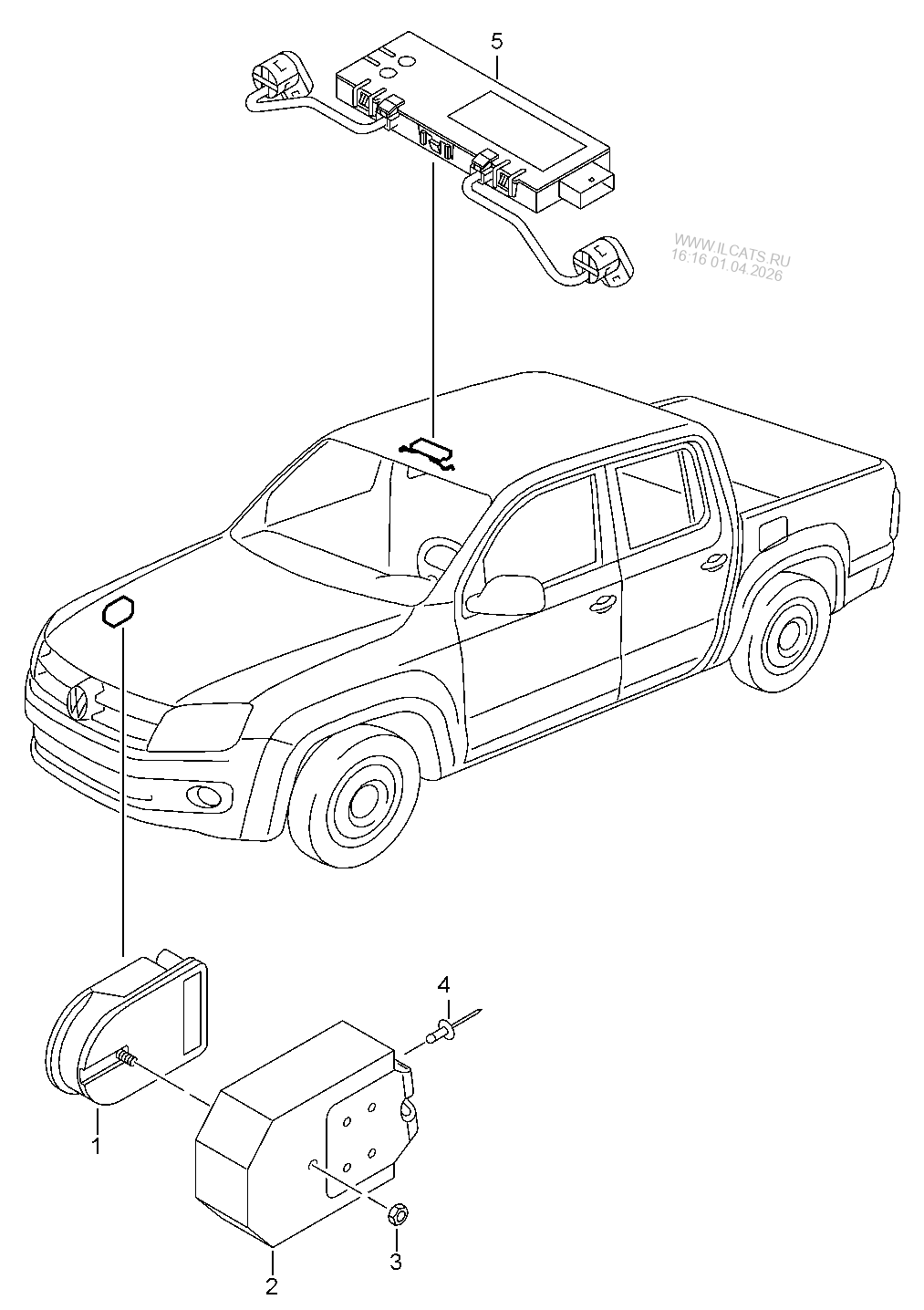 5

WWW.ILCATS.RU
16:16 01.04.2026

4

1

3

2