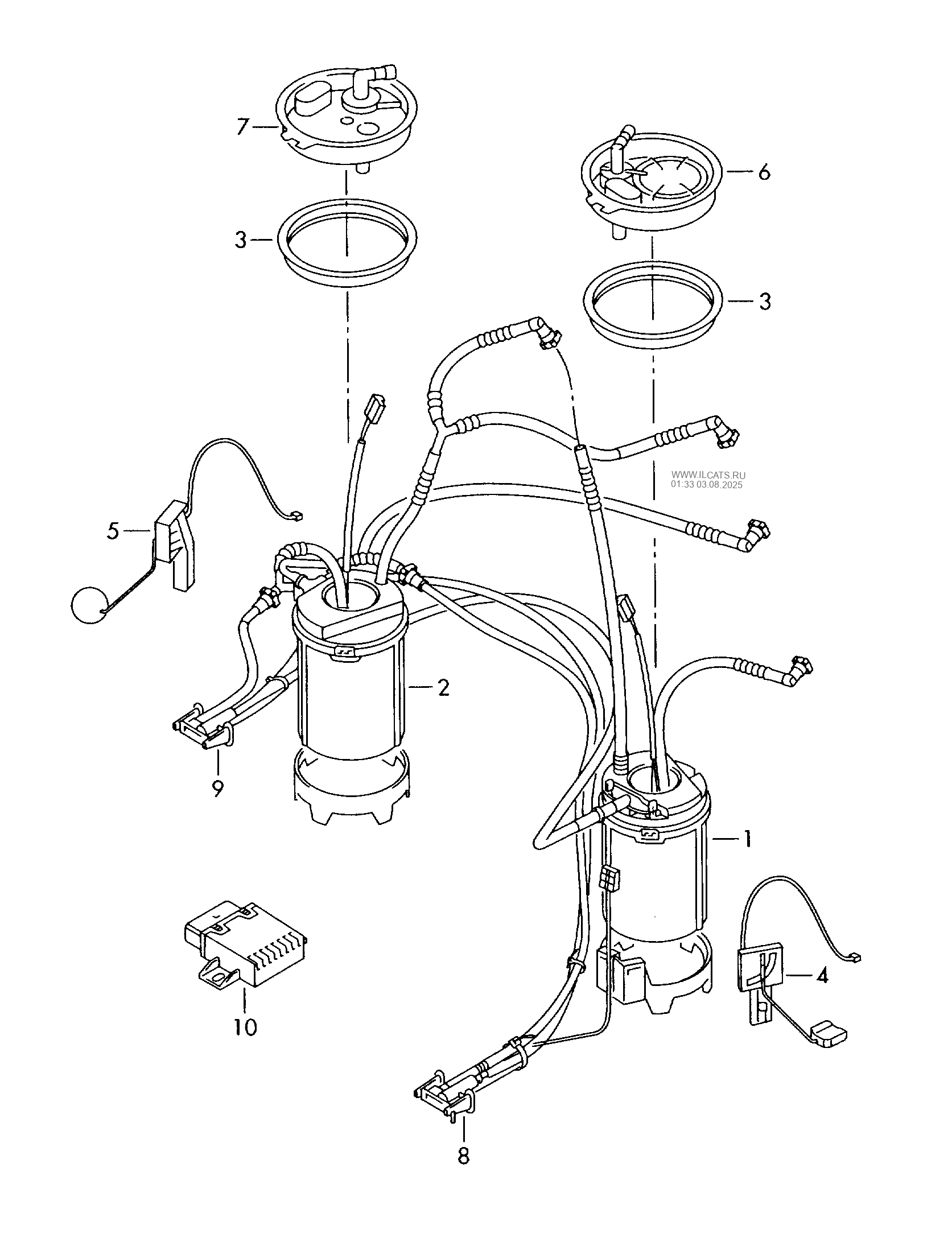 7
6
3
3
WWW.ILCATS.RU
01:33 03.08.2025
5
2
9
1
4
10
8