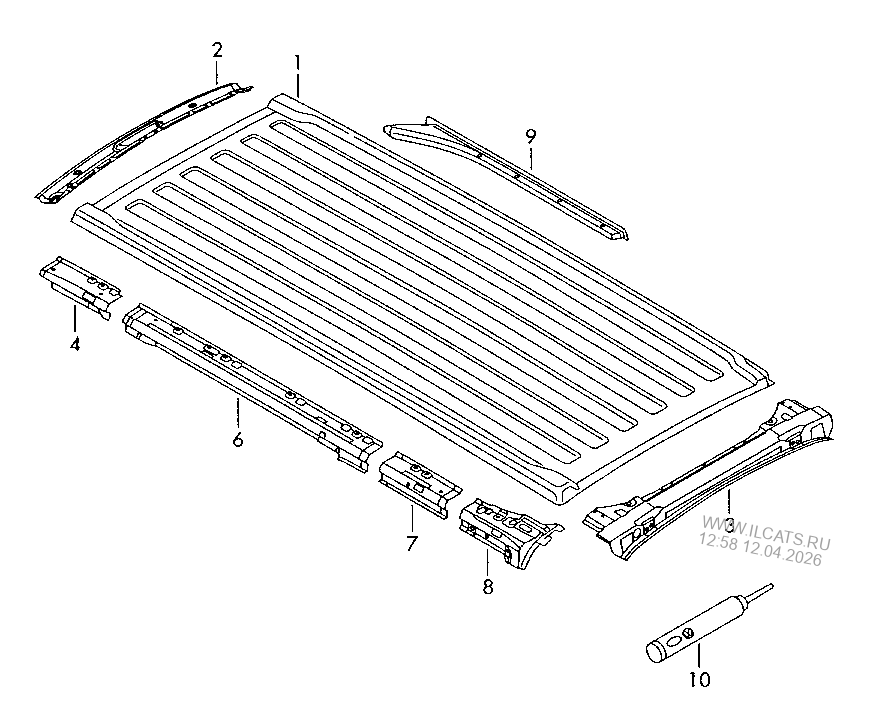 2
1
9
4
6
7
8
3
WWW.ILCATS.RU
12:58 12.04.2026
10