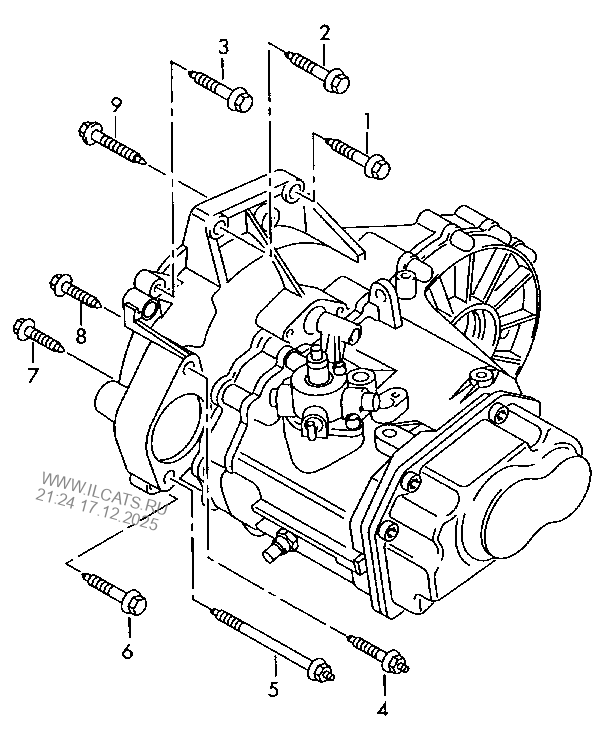 3
2
9
1
8
7
WWW.ILCATS.RU
21:24 17.12.2025
6
5
4