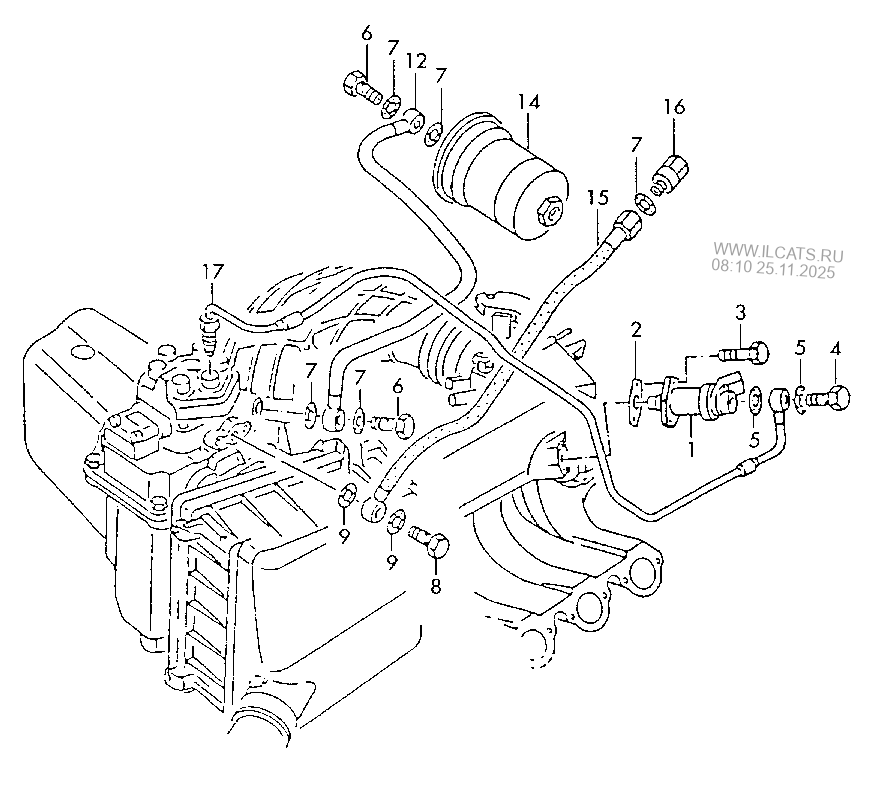 6
7
12
7
14
16
7
15
WWW.ILCATS.RU
08:10 25.11.2025
17
3
2
5
4
7
7
6
1
5
9
9
8