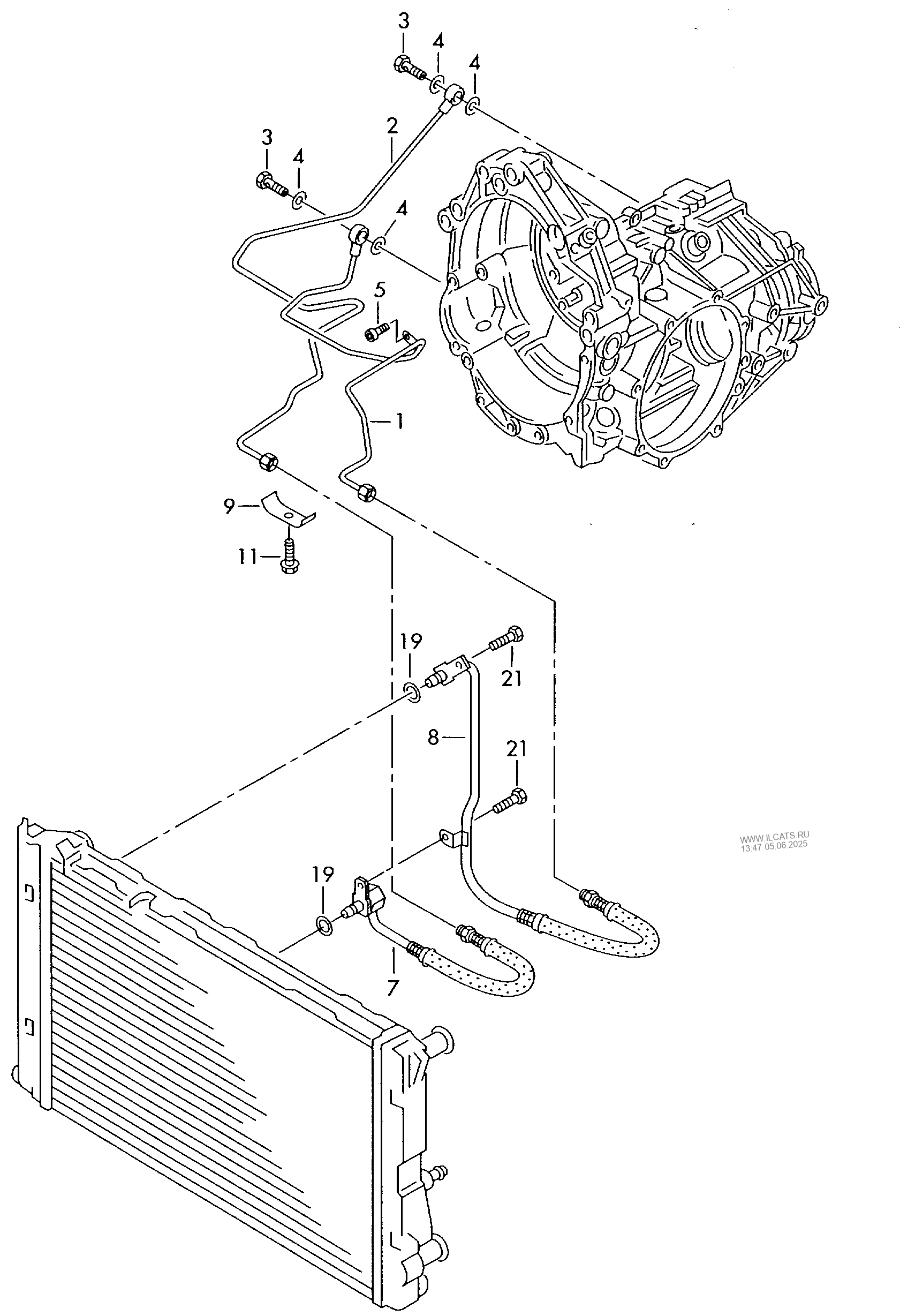 3
4
4
2
3
4
4
5
1
9
11
19
21
8
21
19
7
WWW.ILCATS.RU
13:47 05.06.2025