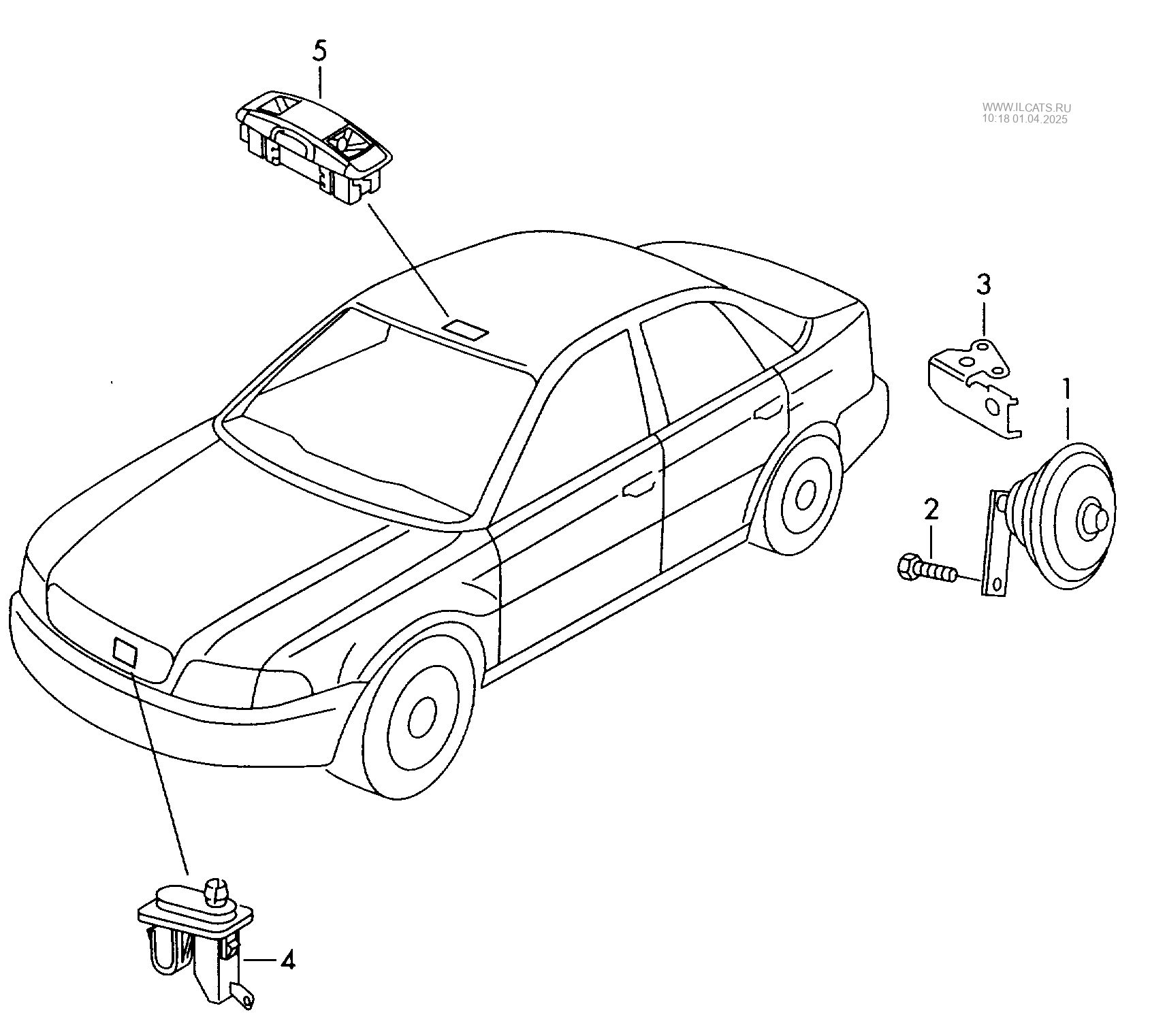 5

WWW.ILCATS.RU
10:18 01.04.2025

3

1

2

4