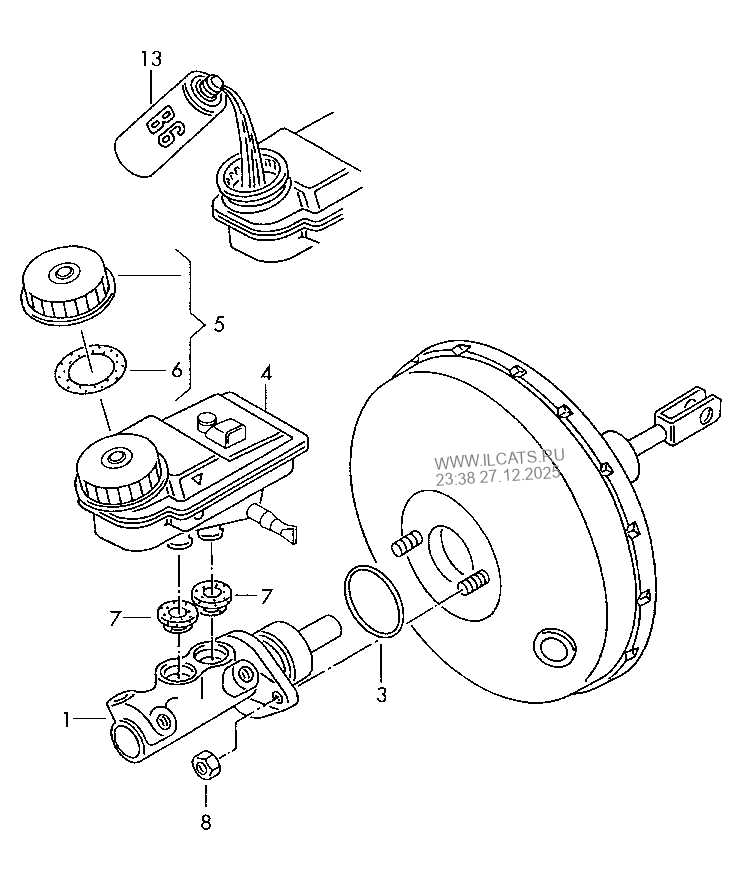 13
B6
5
6
4
WWW.ILCATS.RU
23:38 27.12.2025
7
7
3
1
8