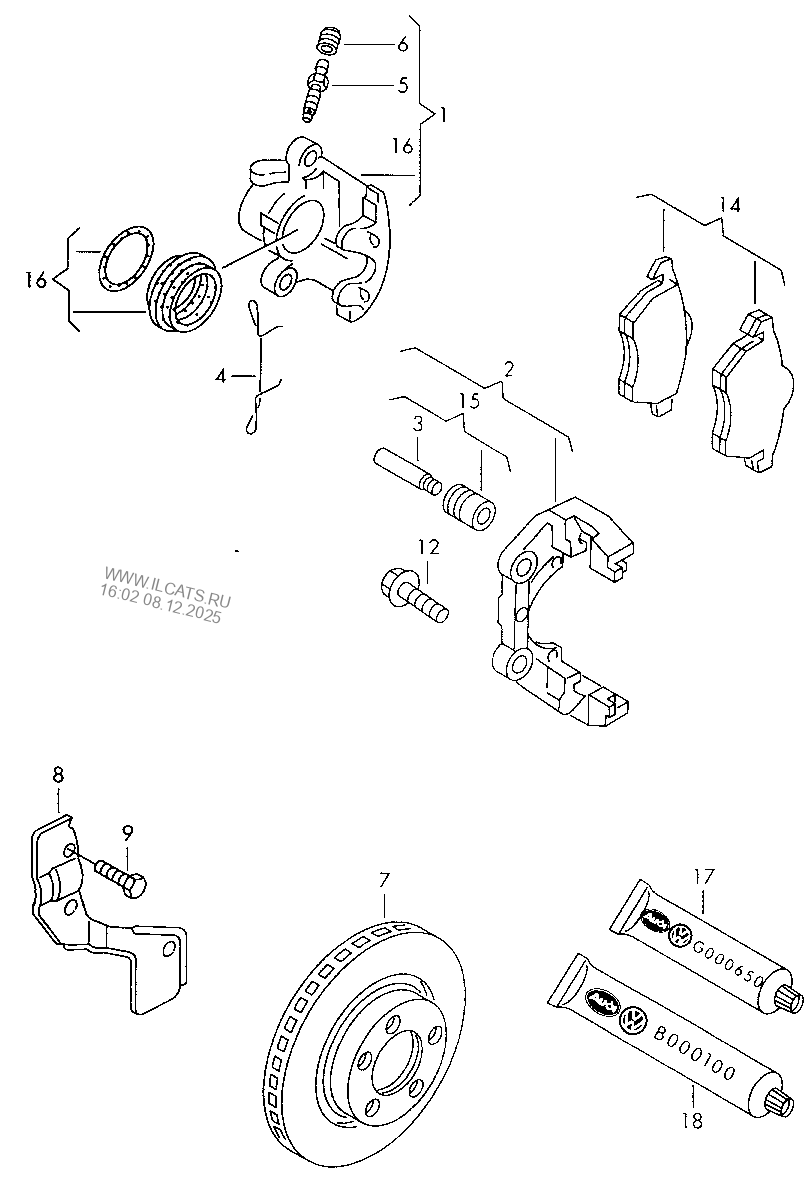 6
5
1
16
14
16
4
2
15
3
12
WWW.ILCATS.RU
16:02 08.12.2025
8
9
7
17
G000650
B000100
18