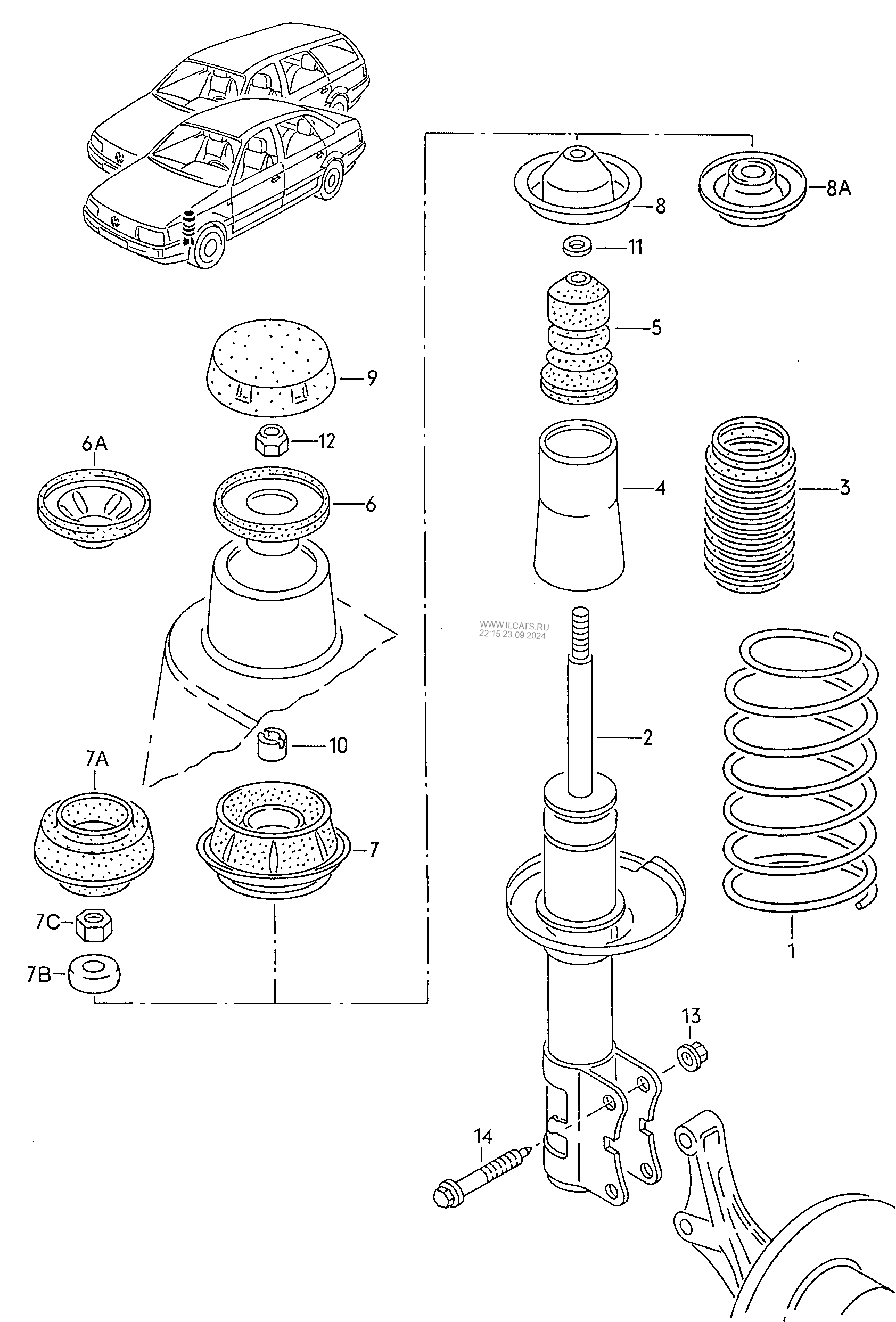 8
8A
11
5
9
12
6A
6
4
3
WWW.ILCATS.RU
22:15 23.09.2024
10
2
7A
7
7C
7B
1
13
14