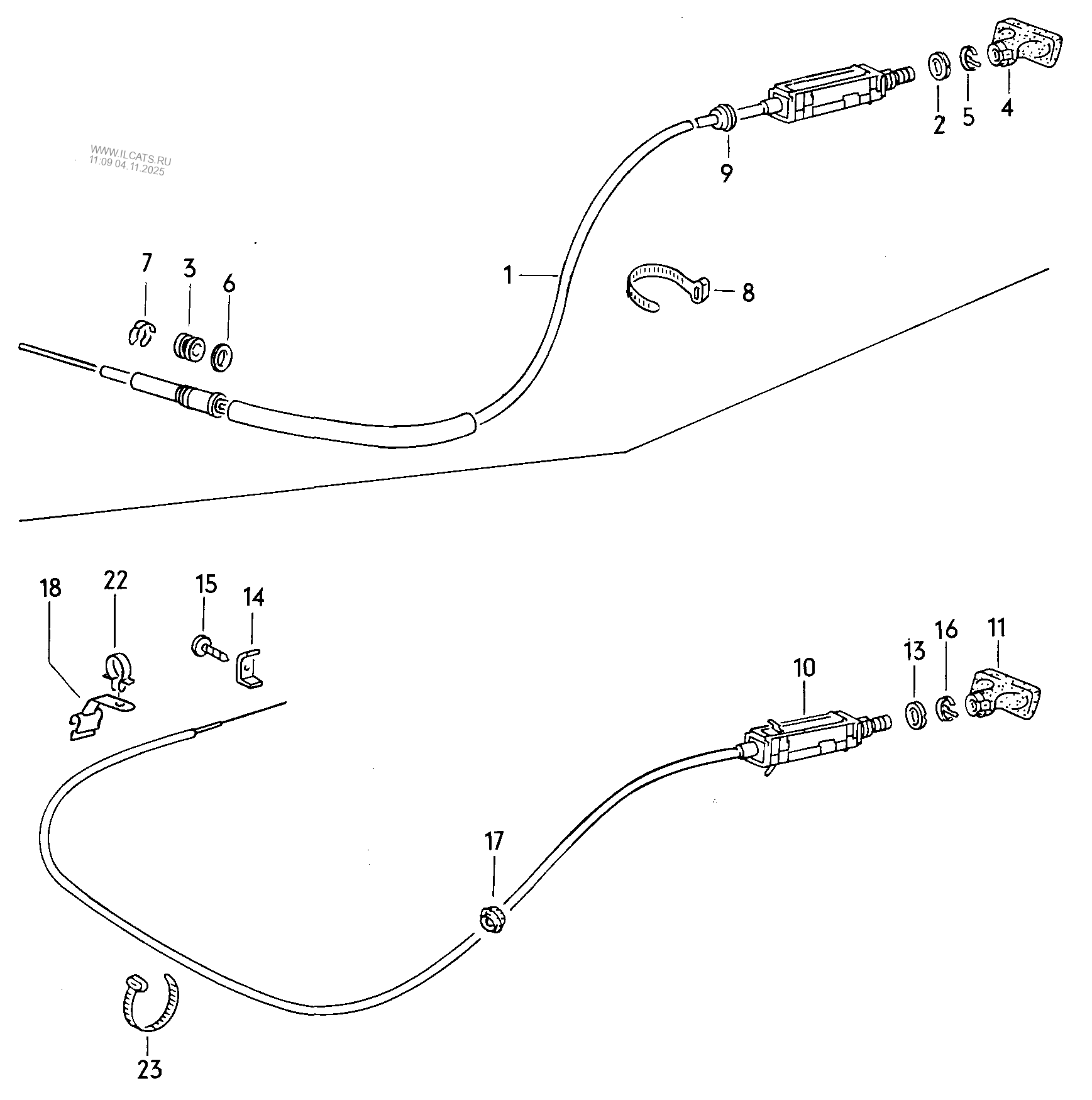 WWW.ILCATS.RU
11:09 04.11.2025

2 5 4
9
1
8
7 3 6

18 22 15 14
10 13 16 11
17
23