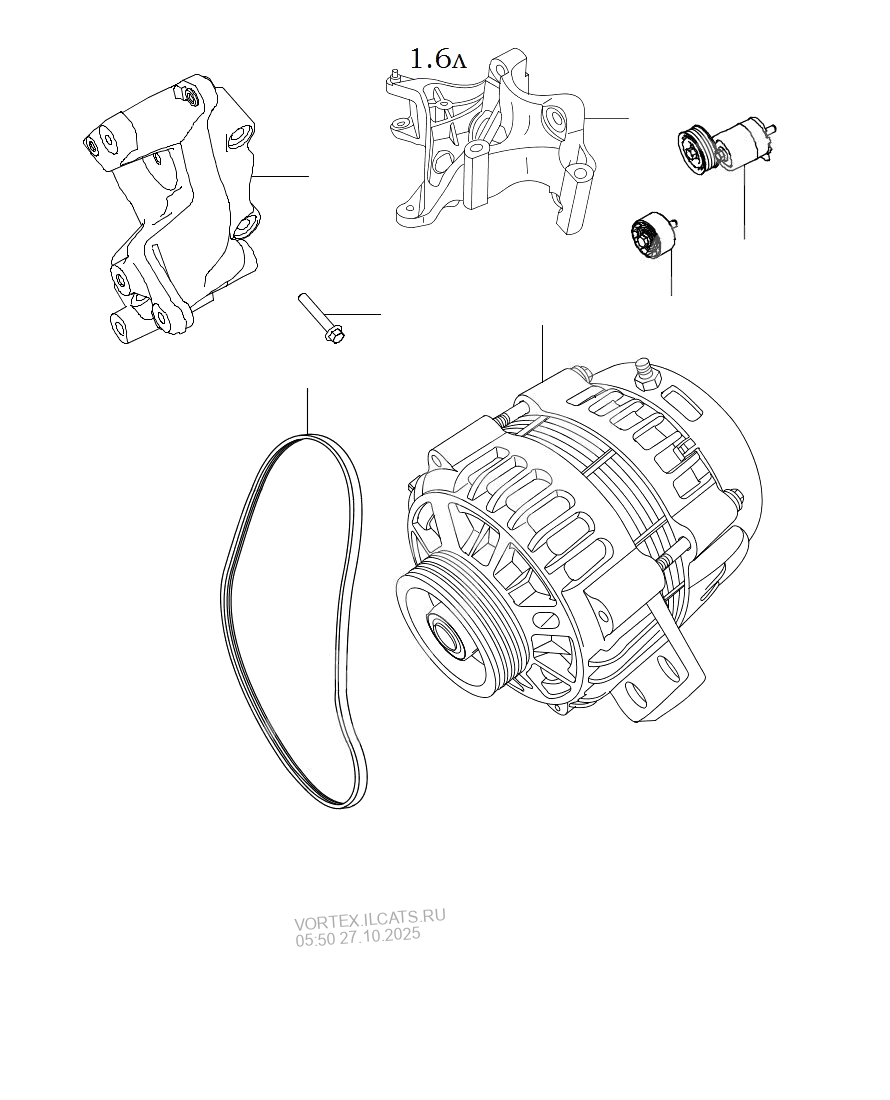 1.6л

VORTEX.ILCATS.RU
05:50 27.10.2025