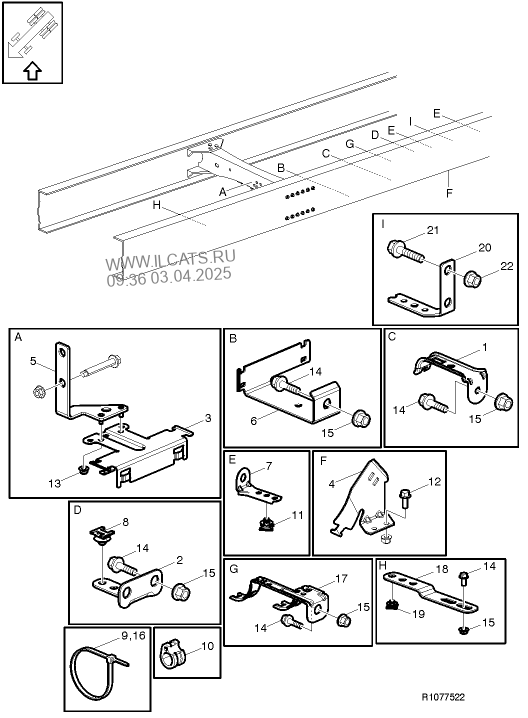 E
I
E
D
G
C
B
A
H
F

WWW.ILCATS.RU
09:36 03.04.2025

I
21
20
22

A
5
3
13

B
14
6
15

C
1
14
15

E
7
11

F
4
12

D
8
14
2
15

G
17
15
14

H
18
14
19
15

9,16

10

R1077522