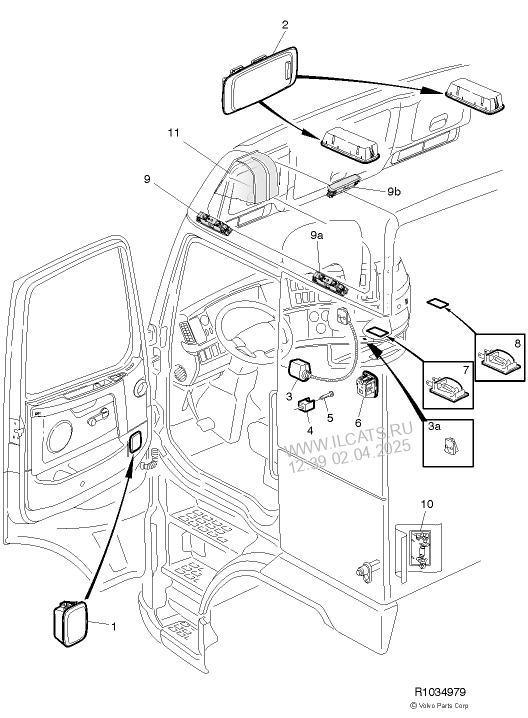 2

11

9

9b

9a

8

7

3

4

5

6

3a

WWW.ILCATS.RU
12:39 02.04.2025

10

1

R1034979
© Volvo Parts Corp