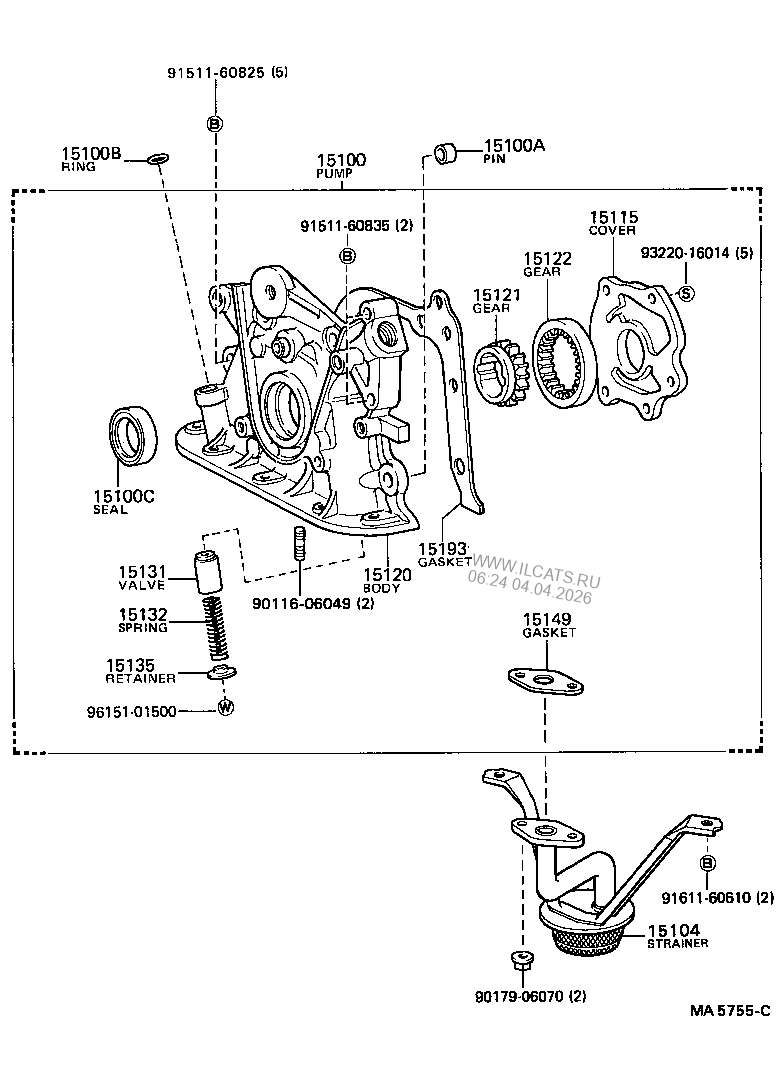 91511-60825 (5)
B
15100B
RING
15100
PUMP
15100A
PIN
91511-60835 (2)
B
15115
COVER
15122
GEAR
93220-16014 (5)
S
15121
GEAR
15100C
SEAL
15131
VALVE
15132
SPRING
15135
RETAINER
96151-01500
W
90116-06049 (2)
15120
BODY
15193
GASKET
WWW.ILCATS.RU
06:24 04.04.2026
15149
GASKET
B
91611-60610 (2)
15104
STRAINER
90179-06070 (2)
MA 5755-C