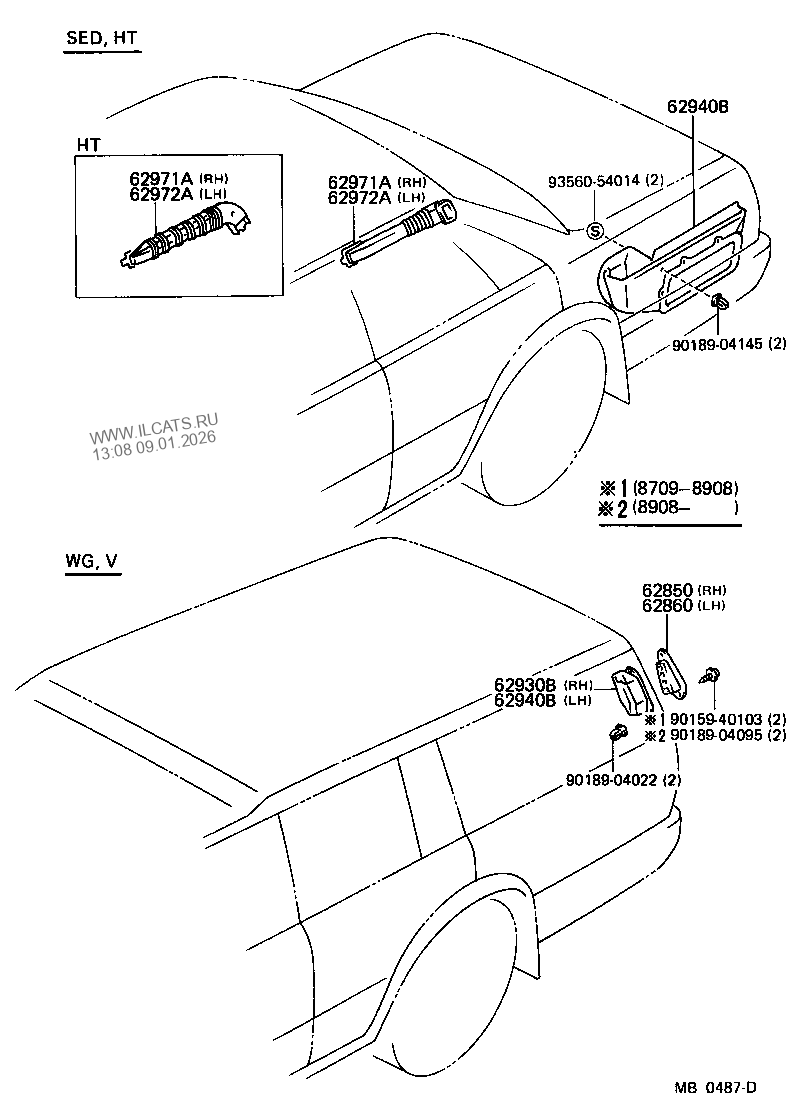 SED, HT

HT
62971A (RH)
62972A (LH)

62971A (RH)
62972A (LH)

62940B

93560-54014 (2)

S

90189-04145 (2)

WWW.ILCATS.RU
13:08 09.01.2026

※1 (8709–8908)
※2 (8908– )

WG, V

62850 (RH)
62860 (LH)

62930B (RH)
62940B (LH)

※1 90159-40103 (2)
※2 90189-04095 (2)

90189-04022 (2)

MB 0487-D