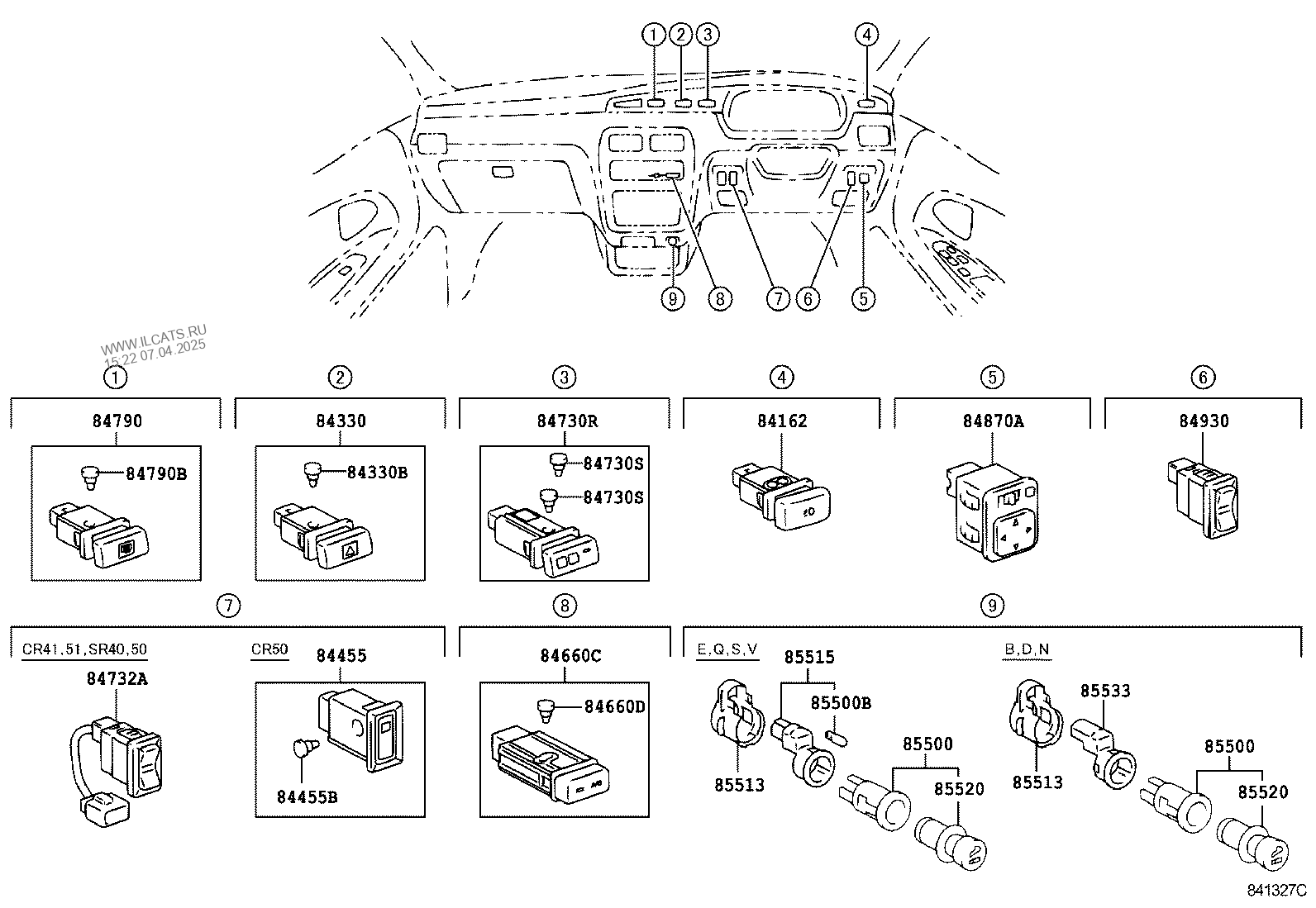 1 2 3 4

9 8 7 6 5

WWW.ILCATS.RU
15:22 07.04.2025

1
84790
84790B

2
84330
84330B

3
84730R
84730S
84730S

4
84162

5
84870A

6
84930

7
CR41,51,SR40,50
84732A
CR50
84455
84455B

8
84660C
84660D

9
E,Q,S,V
85515
85500B
85513
85500
85520
B,D,N
85533
85513
85500
85520

841327C