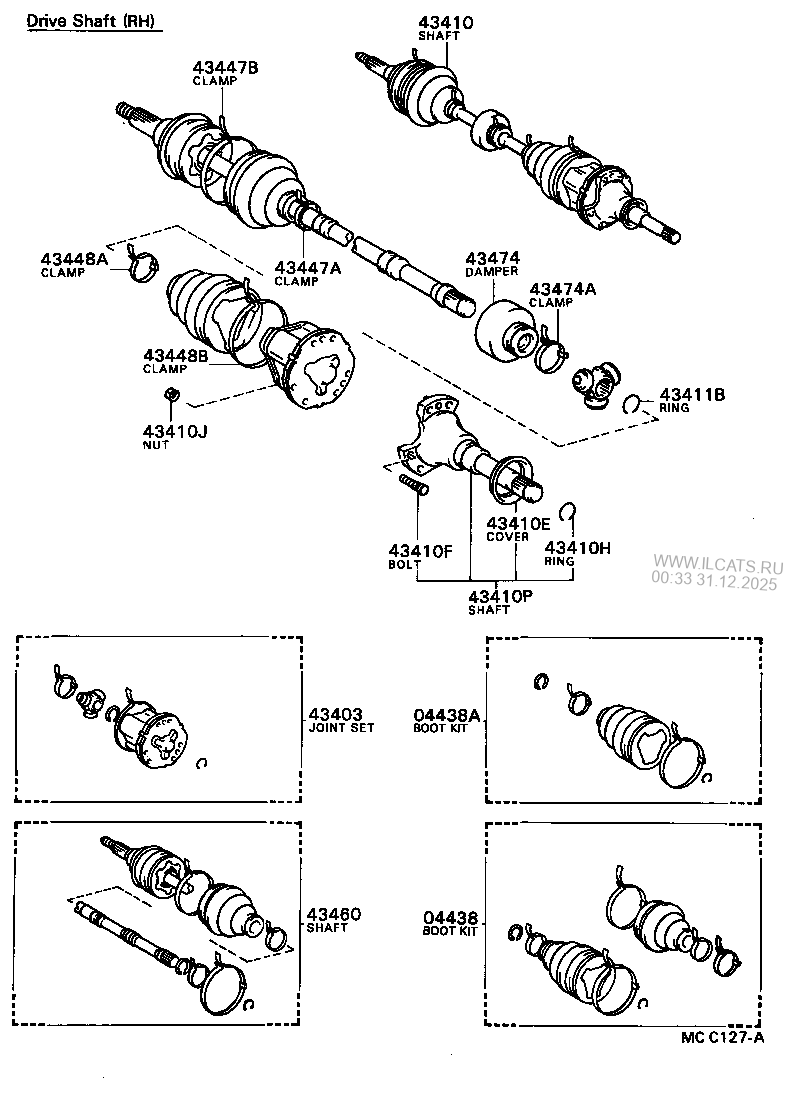 Drive Shaft (RH)

43410
SHAFT

43447B
CLAMP

43448A
CLAMP

43447A
CLAMP

43474
DAMPER

43474A
CLAMP

43448B
CLAMP

43411B
RING

43410J
NUT

43410E
COVER

43410F
BOLT

43410H
RING

43410P
SHAFT

WWW.ILCATS.RU
00:33 31.12.2025

43403
JOINT SET

04438A
BOOT KIT

43460
SHAFT

04438
BOOT KIT

MC C127-A