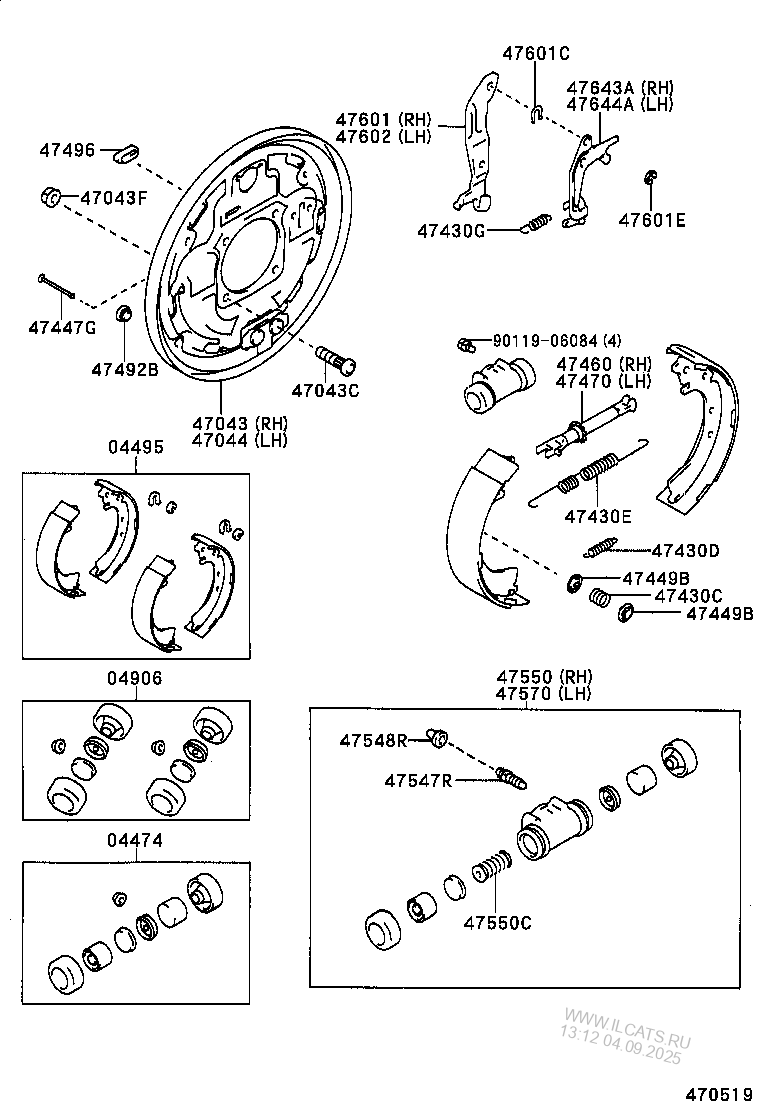 47601C
47643A (RH)
47644A (LH)
47601 (RH)
47602 (LH)
47496
47043F
47601E
47430G
47447G
47492B
47043C
90119-06084 (4)
47460 (RH)
47470 (LH)
47043 (RH)
47044 (LH)
04495
47430E
47430D
47449B
47430C
47449B
04906
47550 (RH)
47570 (LH)
47548R
47547R
04474
47550C
WWW.ILCATS.RU
13:12 04.09.2025
470519