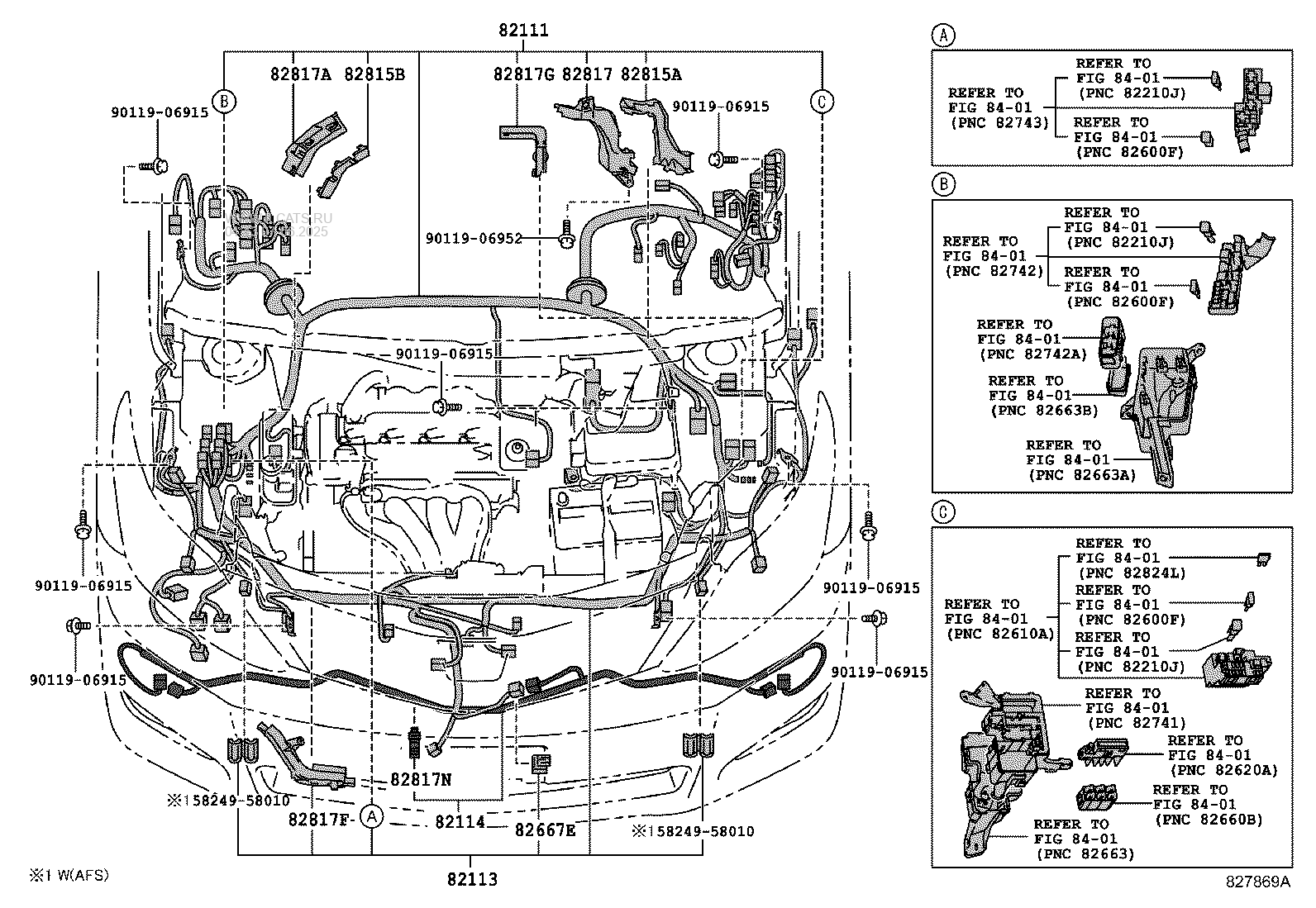 82111

82817A 82815B

82817G 82817 82815A

B

C

90119-06915

90119-06915

90119-06952

90119-06915

90119-06915

90119-06915

90119-06915

90119-06915

82817N

※158249-58010

82817F

A

82114

82667E

※158249-58010

82113

※1 W(AFS)

A

REFER TO FIG 84-01 (PNC 82743)

REFER TO FIG 84-01 (PNC 82210J)

REFER TO FIG 84-01 (PNC 82600F)

B

REFER TO FIG 84-01 (PNC 82742)

REFER TO FIG 84-01 (PNC 82210J)

REFER TO FIG 84-01 (PNC 82600F)

REFER TO FIG 84-01 (PNC 82742A)

REFER TO FIG 84-01 (PNC 82663B)

REFER TO FIG 84-01 (PNC 82663A)

C

REFER TO FIG 84-01 (PNC 82610A)

REFER TO FIG 84-01 (PNC 82824L)

REFER TO FIG 84-01 (PNC 82600F)

REFER TO FIG 84-01 (PNC 82210J)

REFER TO FIG 84-01 (PNC 82741)

REFER TO FIG 84-01 (PNC 82620A)

REFER TO FIG 84-01 (PNC 82660B)

REFER TO FIG 84-01 (PNC 82663)

827869A