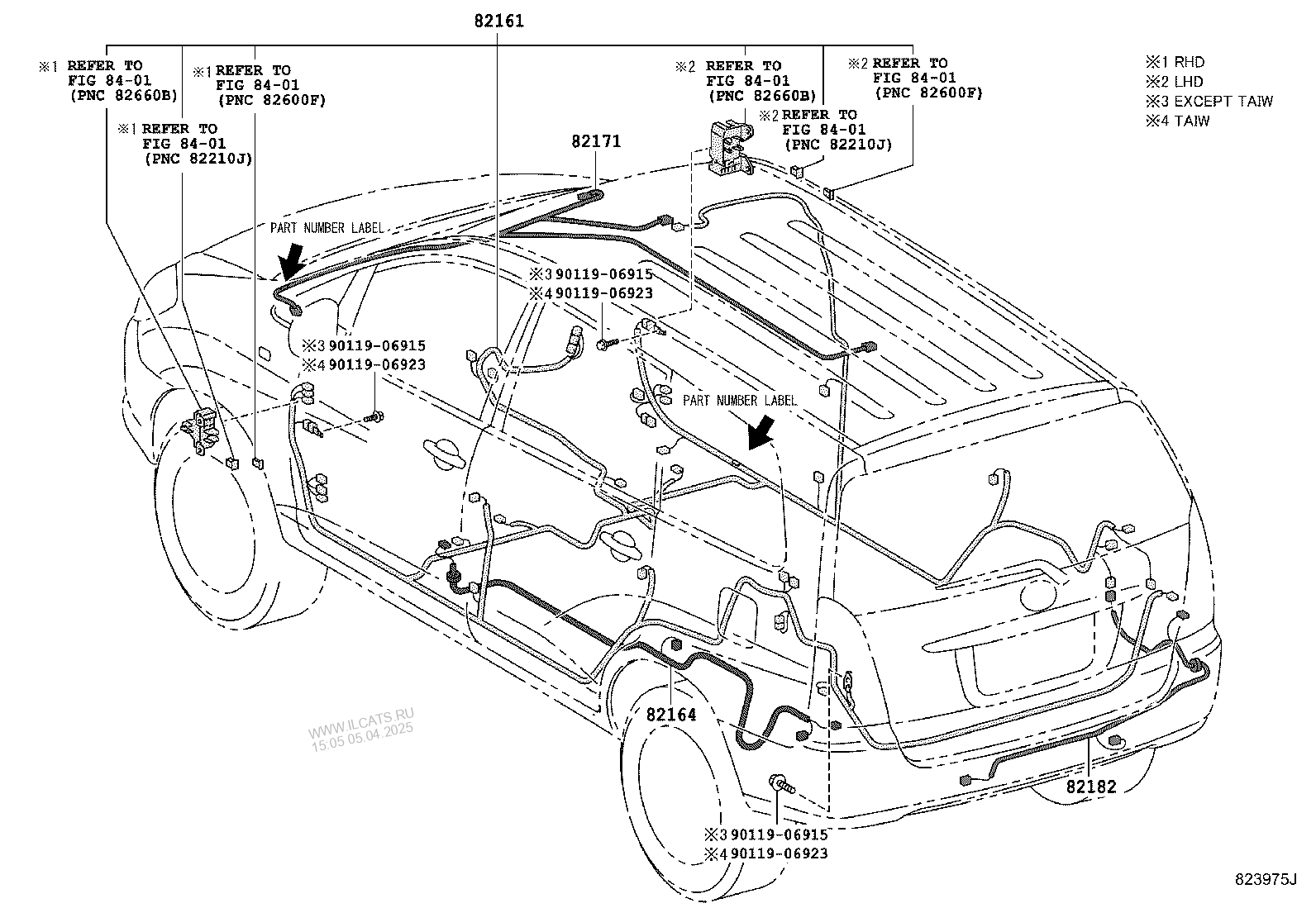 82161

※1 REFER TO FIG 84-01 (PNC 82660B)

※1 REFER TO FIG 84-01 (PNC 82600F)

※1 REFER TO FIG 84-01 (PNC 82210J)

※2 REFER TO FIG 84-01 (PNC 82660B)

※2 REFER TO FIG 84-01 (PNC 82600F)

※2 REFER TO FIG 84-01 (PNC 82210J)

※1 RHD
※2 LHD
※3 EXCEPT TAIW
※4 TAIW

82171

PART NUMBER LABEL

※3 90119-06915
※4 90119-06923

※3 90119-06915
※4 90119-06923

PART NUMBER LABEL

82164

WWW.ILCATS.RU
15:05 05.04.2025

82182

※3 90119-06915
※4 90119-06923

823975J