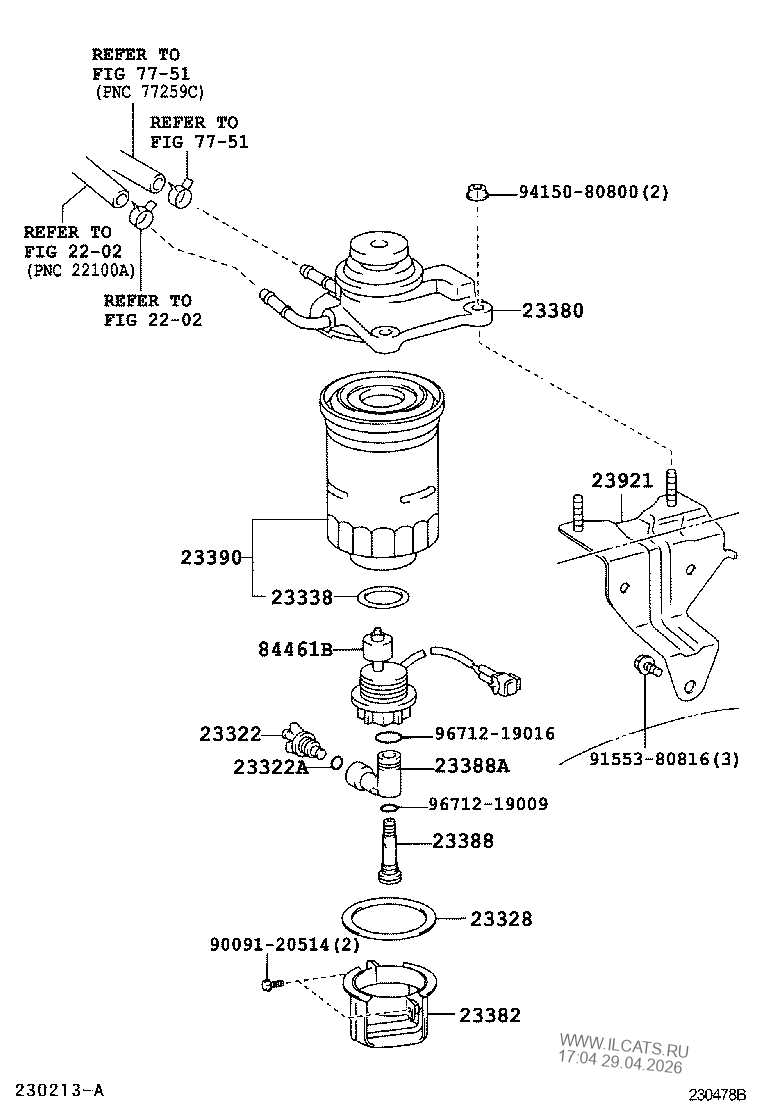 REFER TO
FIG 77-51
(PNC 77259C)

REFER TO
FIG 77-51

REFER TO
FIG 22-02
(PNC 22100A)

REFER TO
FIG 22-02

94150-80800(2)

23380

23921

23390

23338

84461B

23322

96712-19016

23322A

23388A

96712-19009

91553-80816(3)

23388

23328

90091-20514(2)

23382

WWW.ILCATS.RU
17:04 29.04.2026

230213-A

230478B