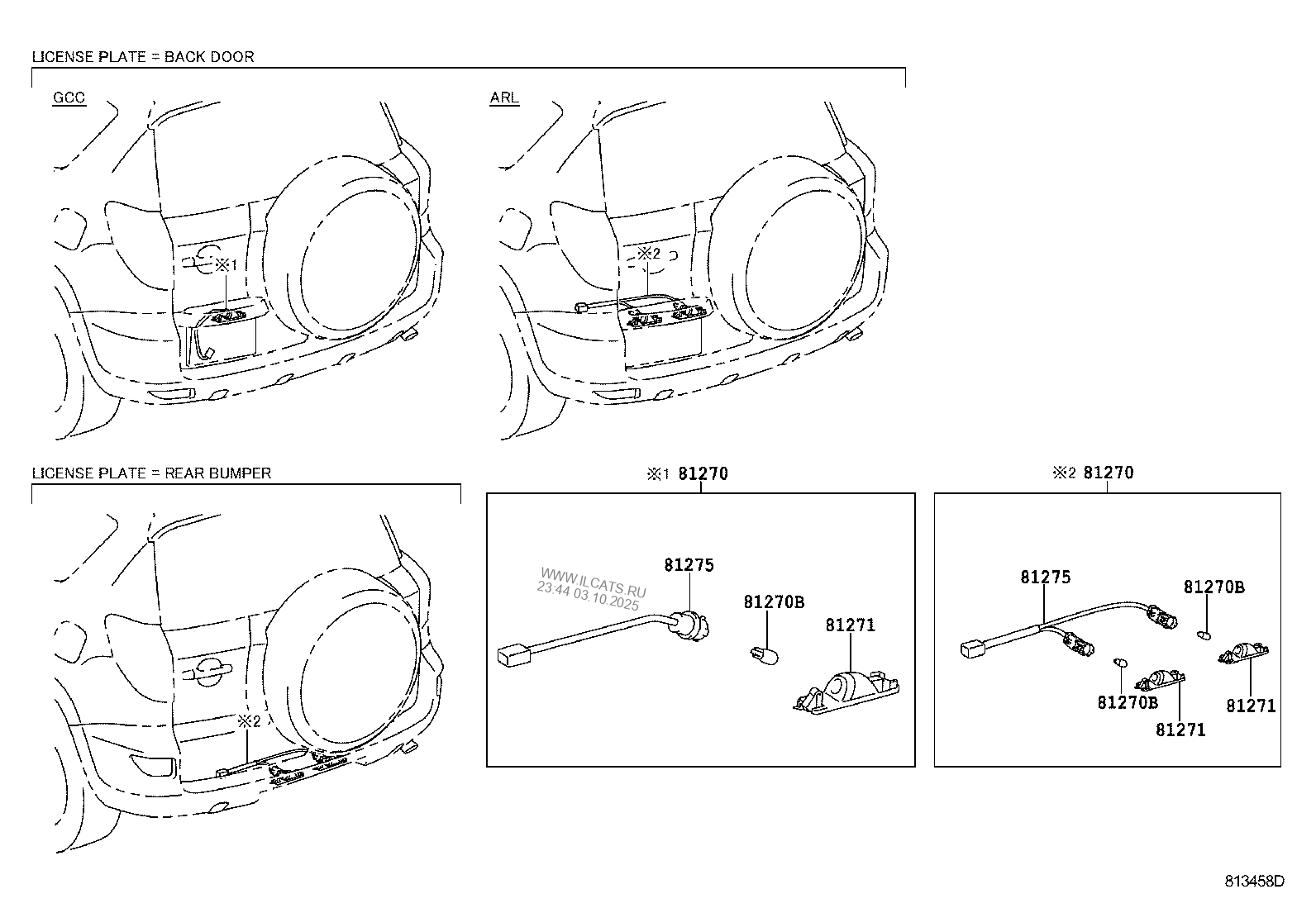 LICENSE PLATE = BACK DOOR

GCC

※1

ARL

※2

LICENSE PLATE = REAR BUMPER

※2

※1 81270

WWW.ILCATS.RU
23:44 03.10.2025

81275

81270B

81271

※2 81270

81275

81270B

81270B

81271

81271

813458D