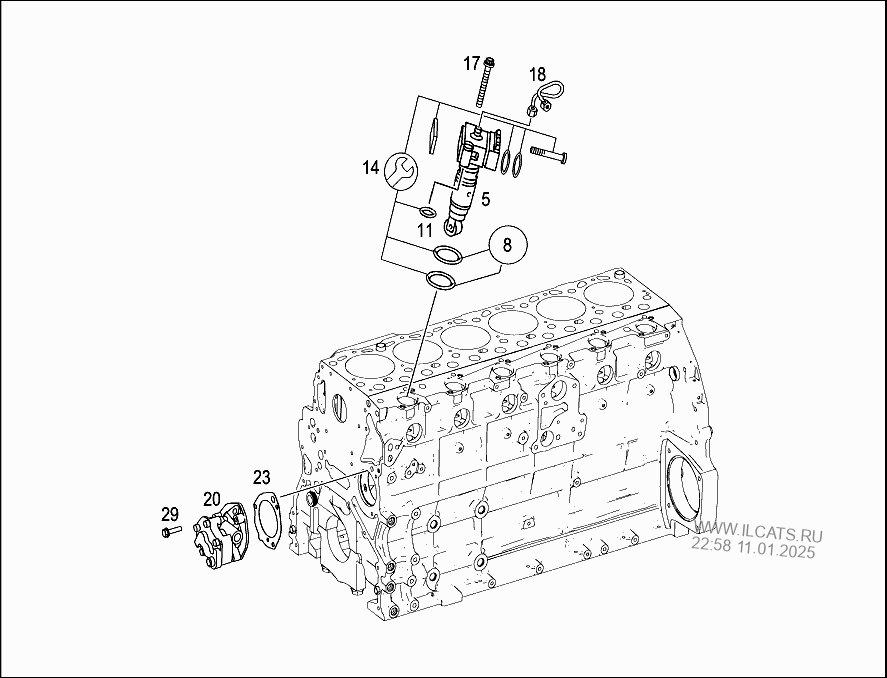 17
18
14
5
11
8
23
20
29
WWW.ILCATS.RU
22:58 11.01.2025