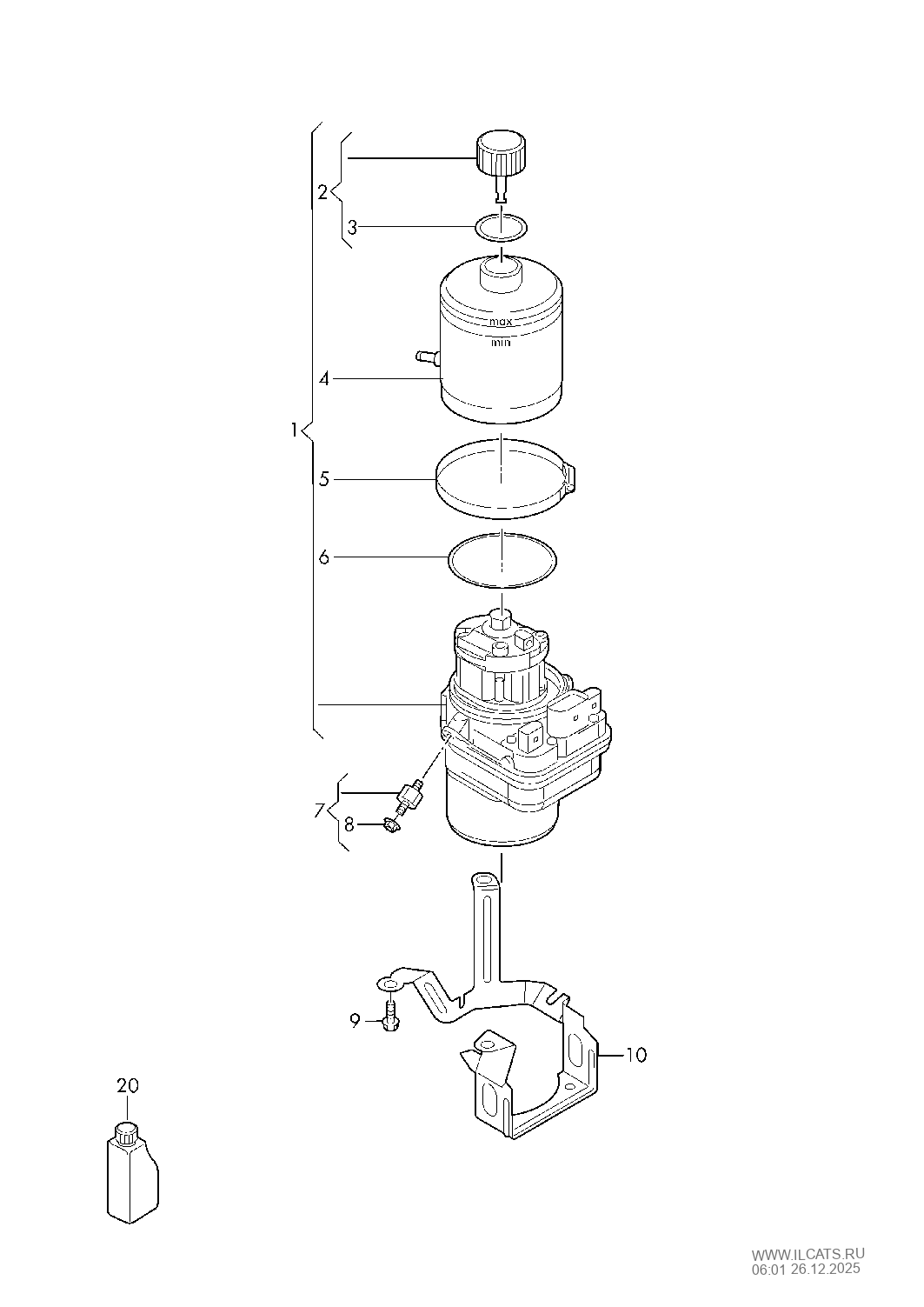 2
3
max
min
4
1
5
6
7
8
9
10
20

WWW.ILCATS.RU
06:01 26.12.2025