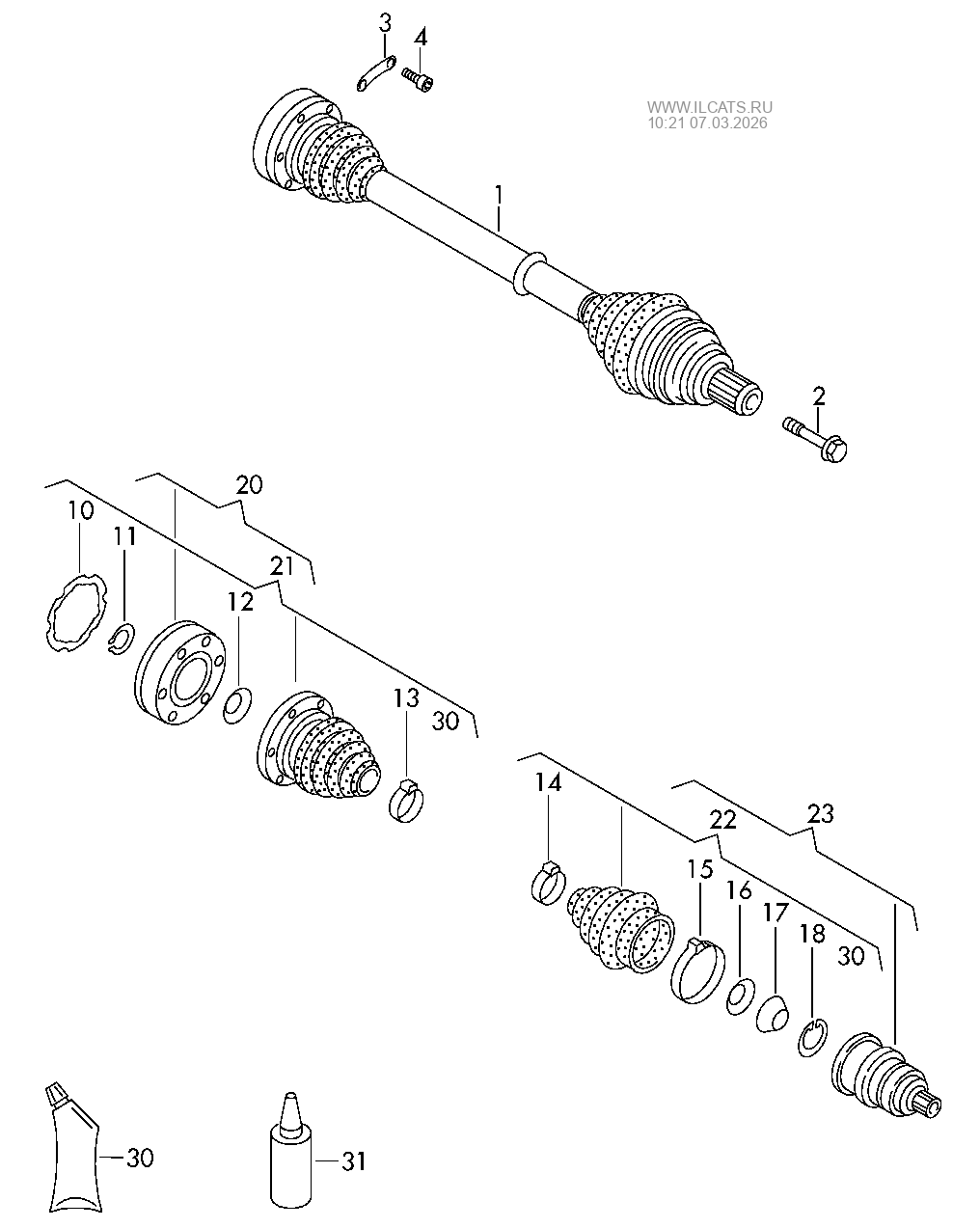 3
4
WWW.ILCATS.RU
10:21 07.03.2026
1
2
20
10
11
21
12
13
30
14
22
23
15
16
17
18
30
30
31