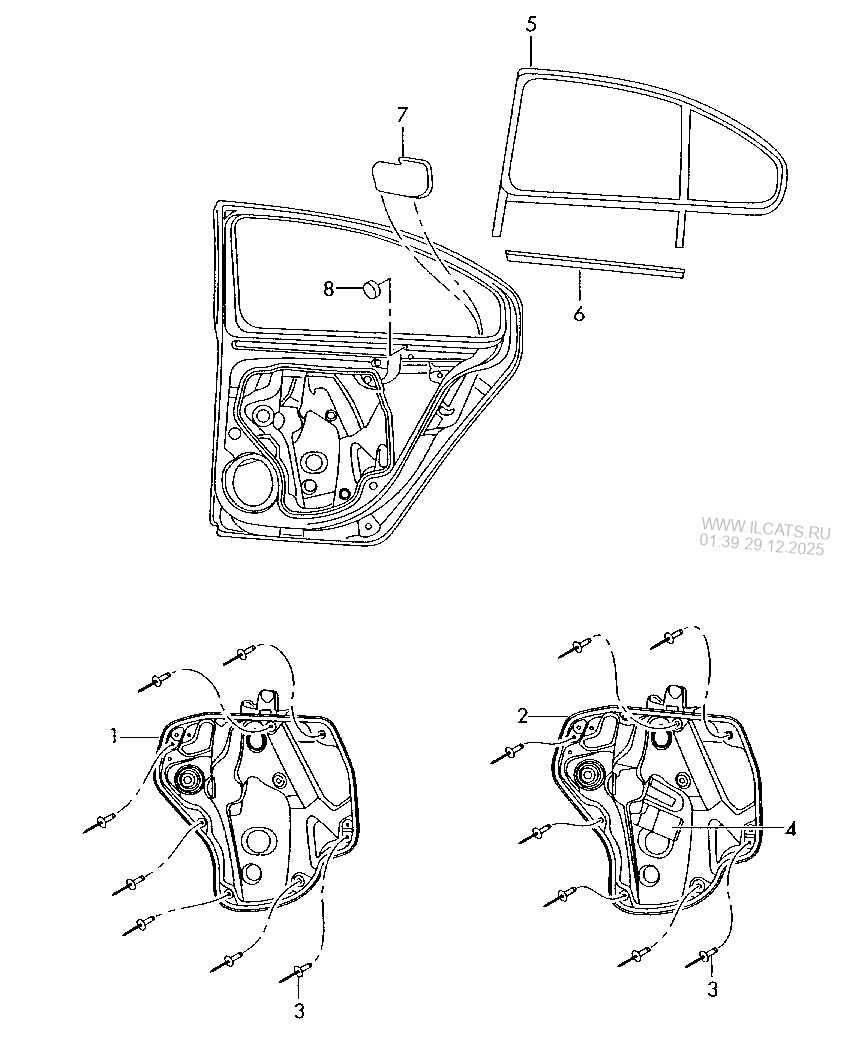 5
7
8
6
WWW.ILCATS.RU
01:39 29.12.2025
1
2
4
3
3