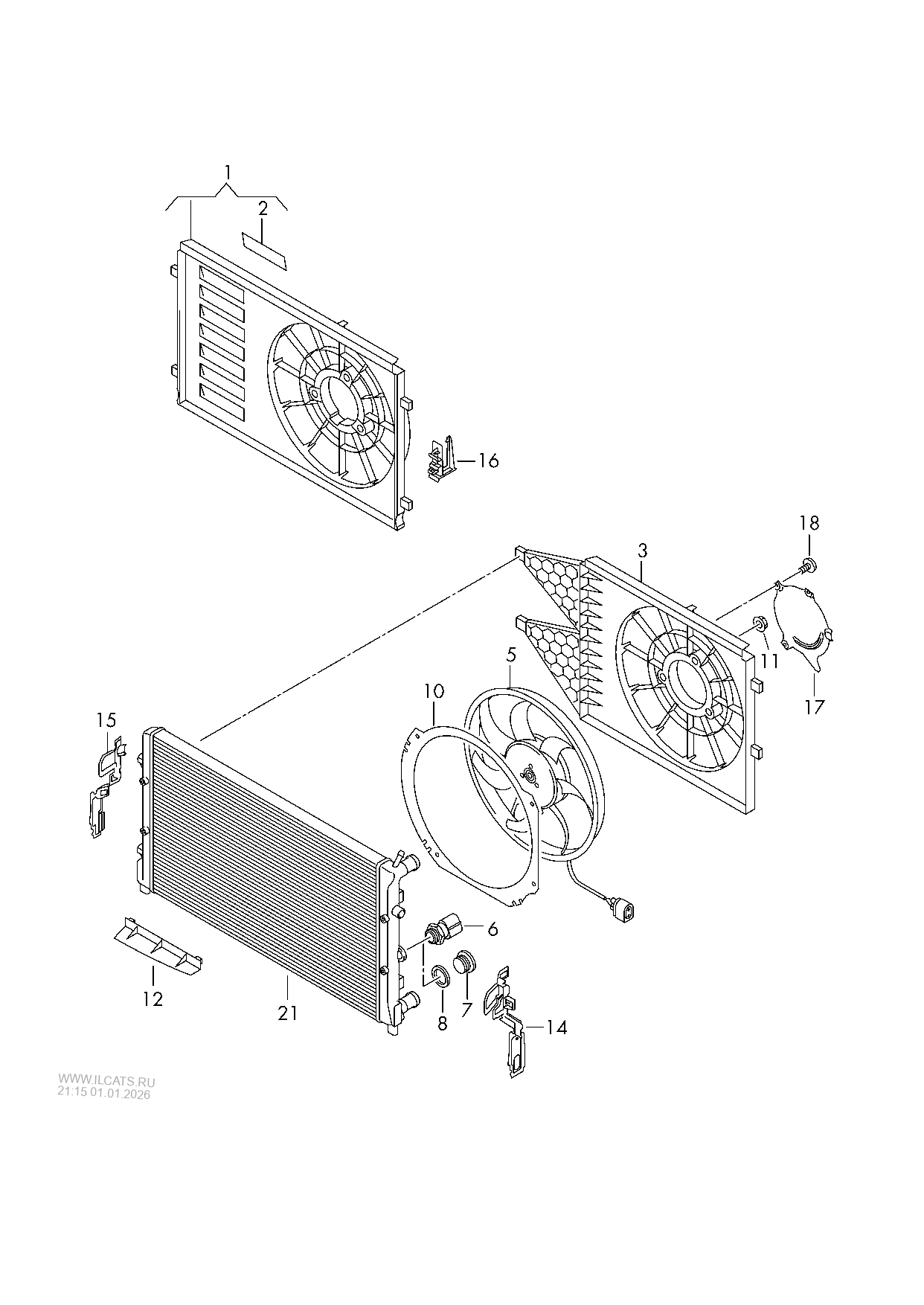 1
2
16
18
3
11
17
5
10
15
6
12
21
8
7
14
WWW.ILCATS.RU
21:15 01.01.2026