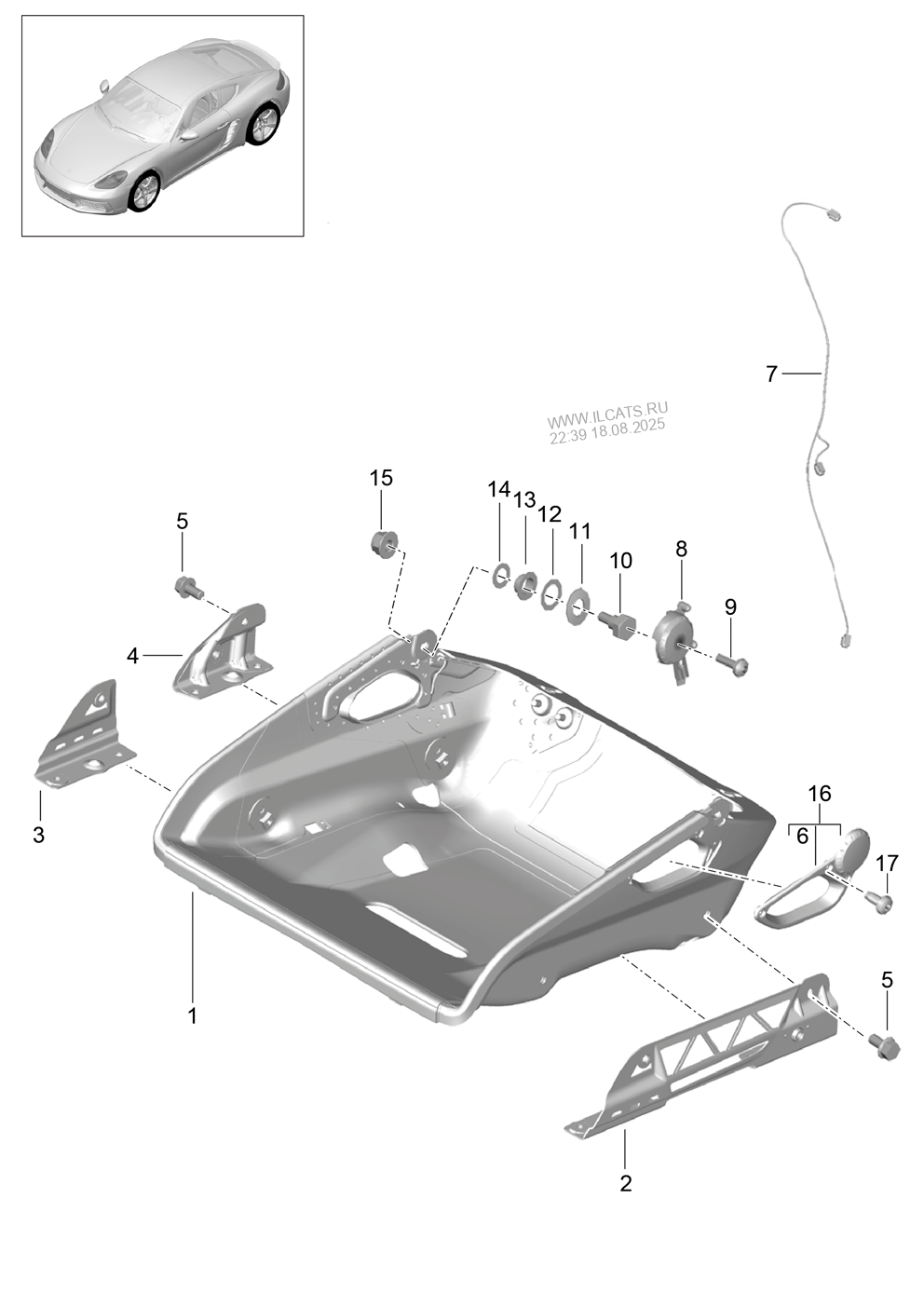 7

WWW.ILCATS.RU
22:39 18.08.2025

15

14
13
12
11
10
8
9

5
4
3

16
6
17

1

5

2