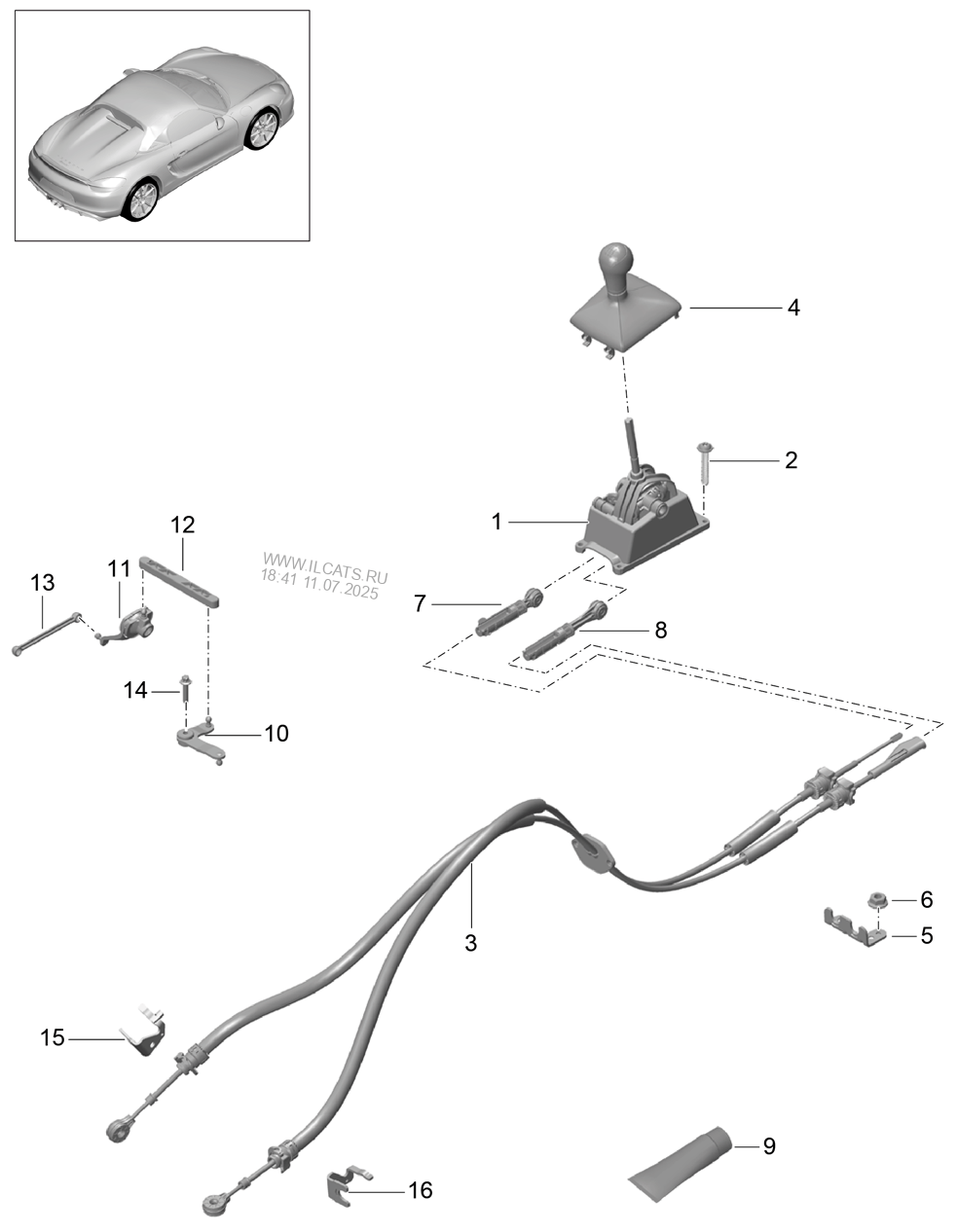 4

2

1

12

WWW.ILCATS.RU
18:41 11.07.2025

13

11

7

8

14

10

3

6

5

15

9

16