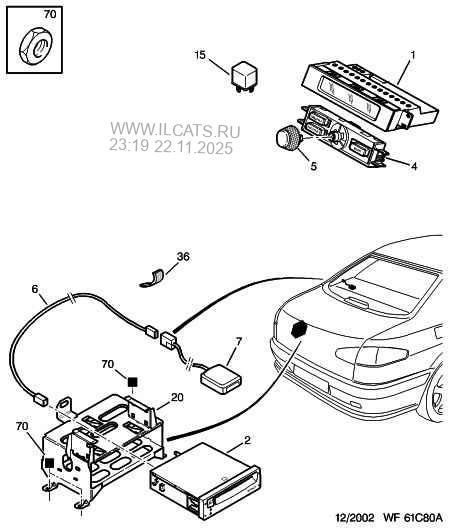 70

15

1

WWW.ILCATS.RU
23:19 22.11.2025

5

4

36

6

7

70

20

70

2

12/2002 WF 61C80A