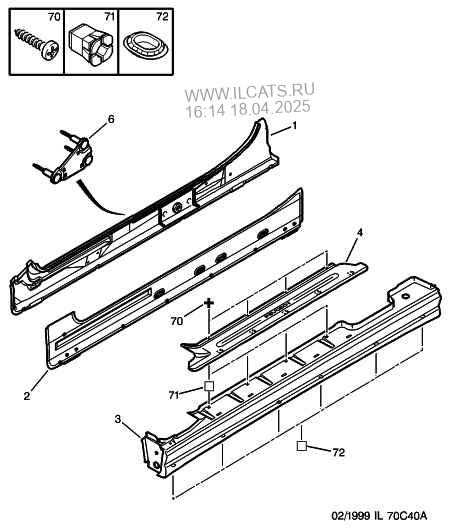 70
71
72
WWW.ILCATS.RU
16:14 18.04.2025
6
1
4
70
2
71
3
72
02/1999 IL 70C40A