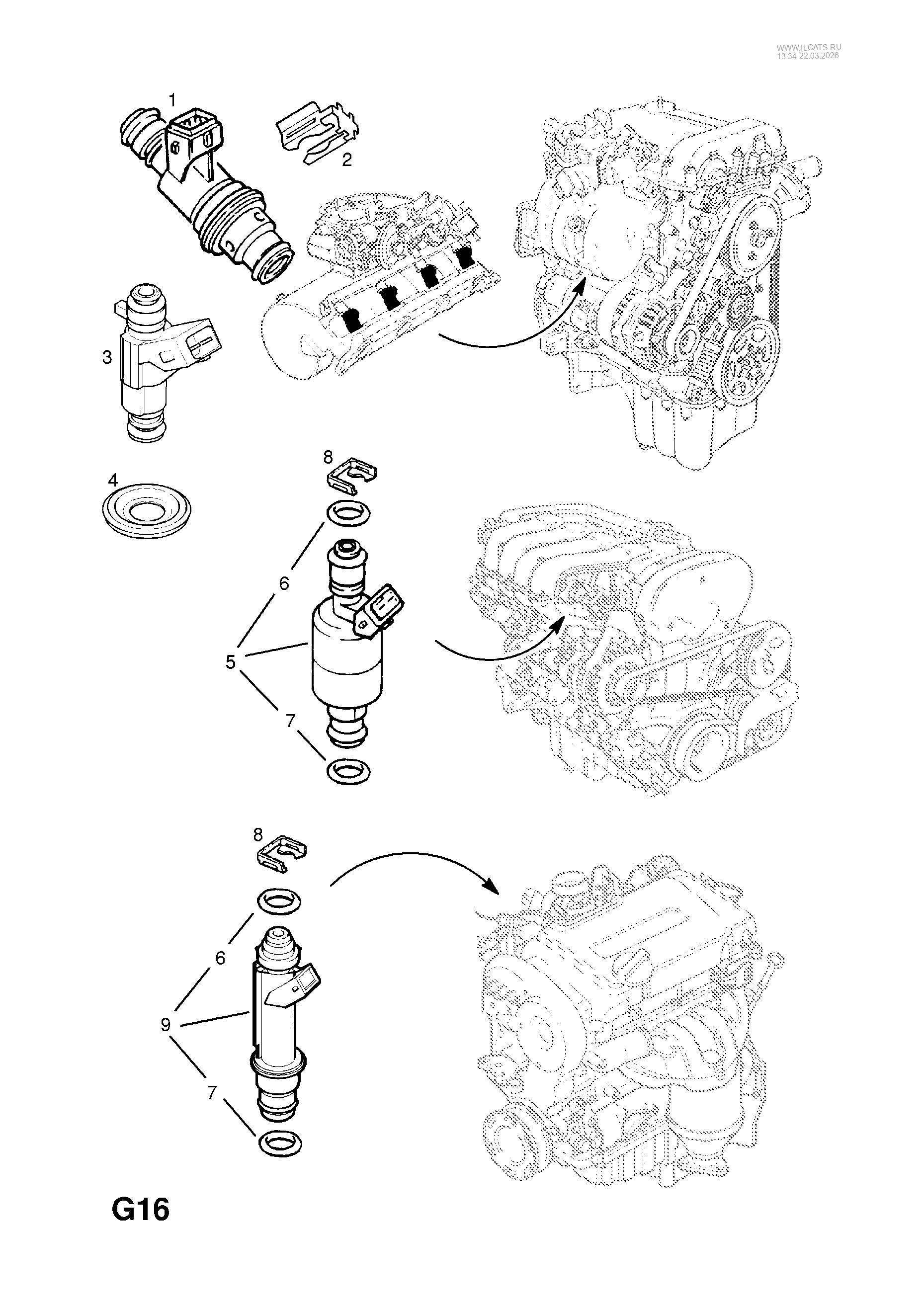 WWW.ILCATS.RU
13:34 22.03.2026

1

2

3

4

8

6

5

7

8

6

9

7

G16