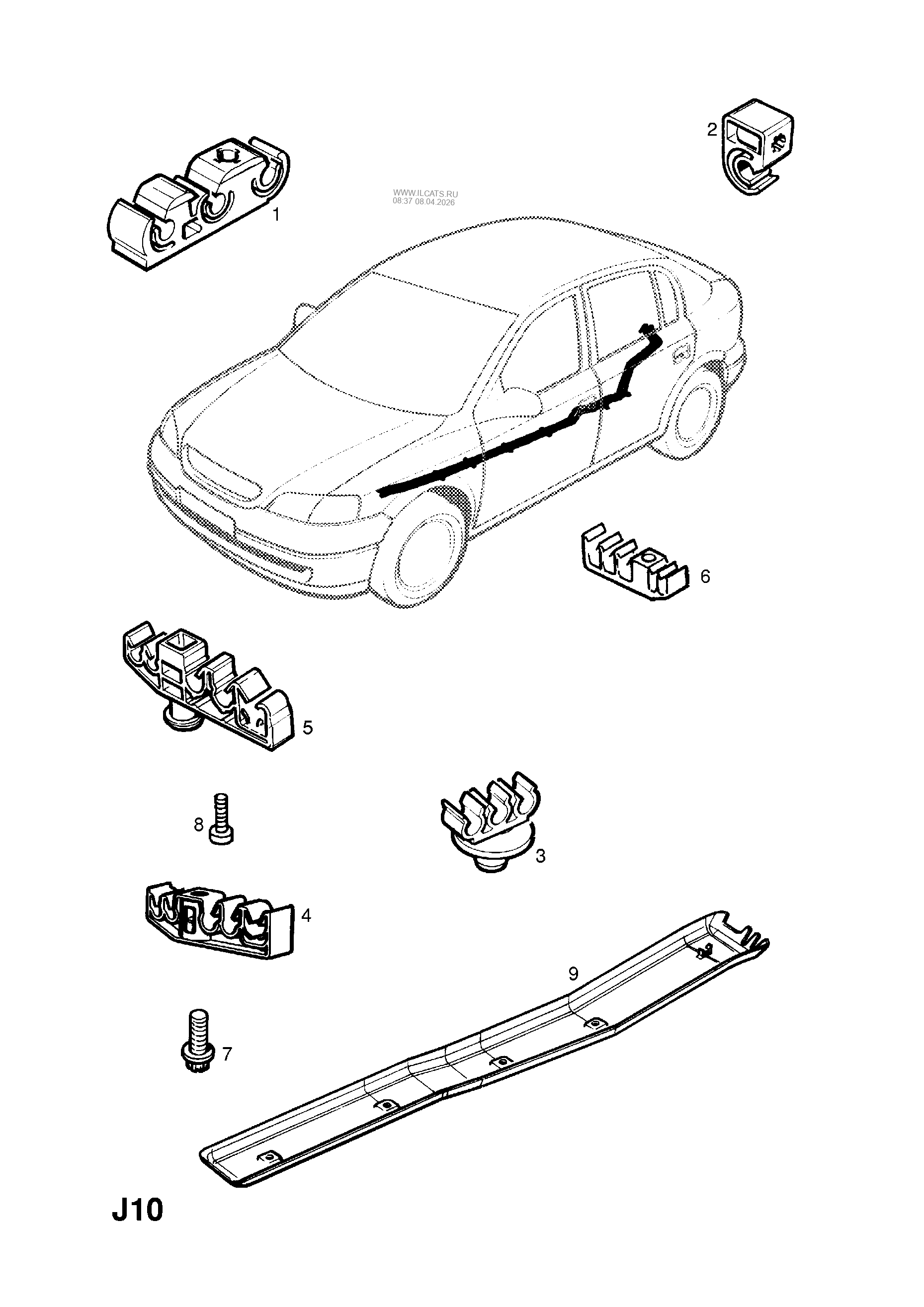 2

WWW.ILCATS.RU
08:37 08.04.2026

1

6

5

8

3

4

9

7

J10