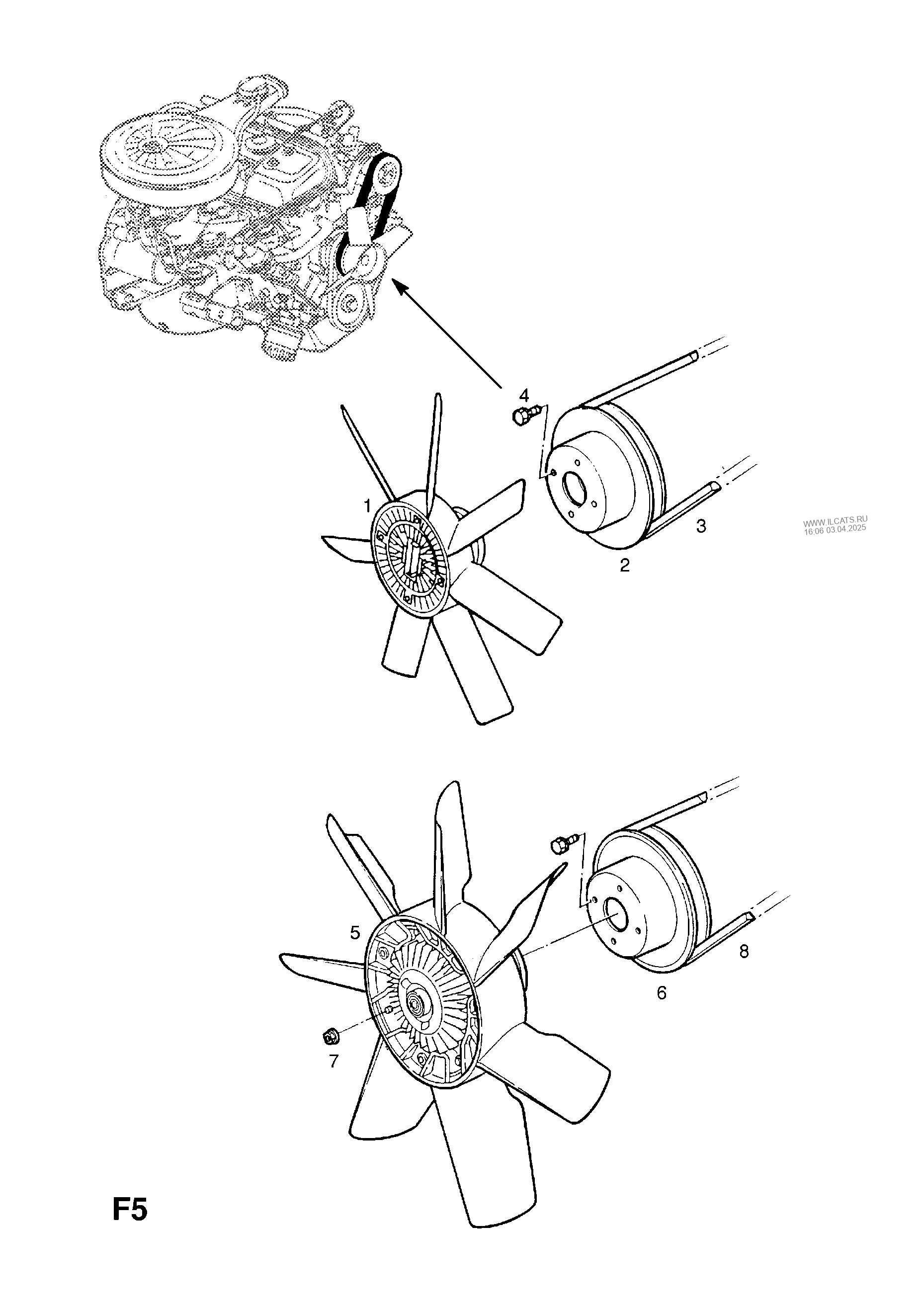 4
1
3
2
WWW.ILCATS.RU
16:06 03.04.2025
5
8
6
7
F5