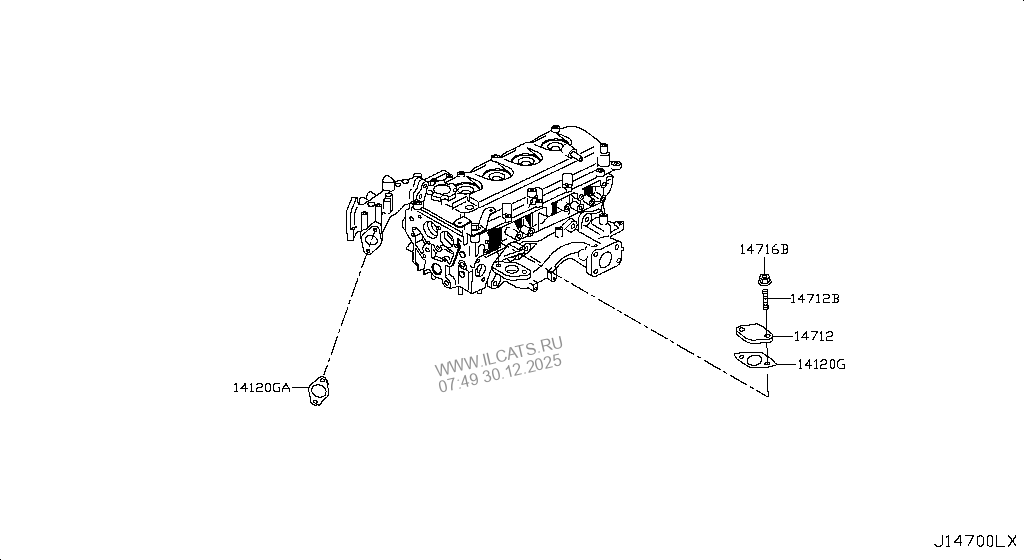 14716B
14712B
14712
14120G
14120GA
WWW.ILCATS.RU
07:49 30.12.2025
J14700LX