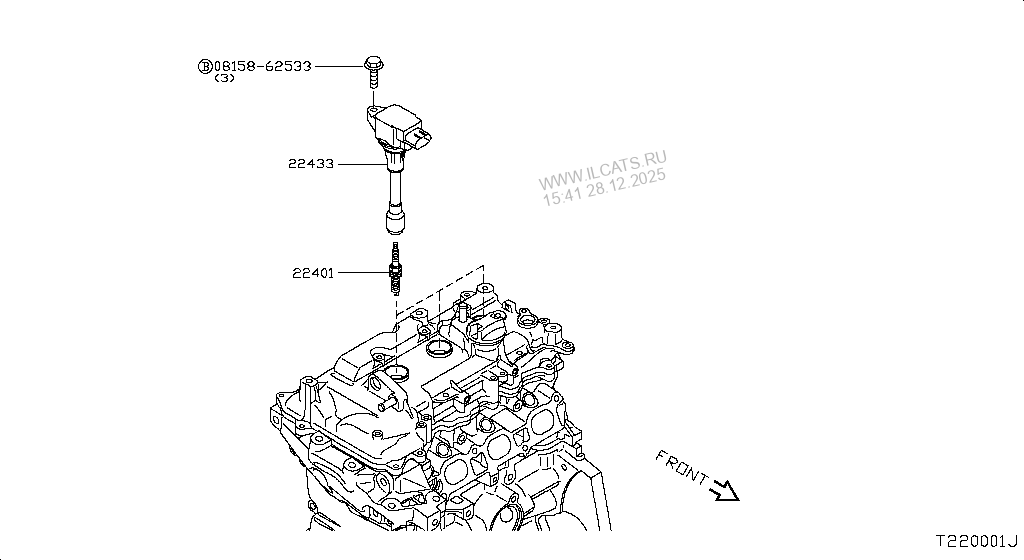 Ⓑ08158-62533
(3)

22433

WWW.ILCATS.RU
15:41 28.12.2025

22401

FRONT

T220001J