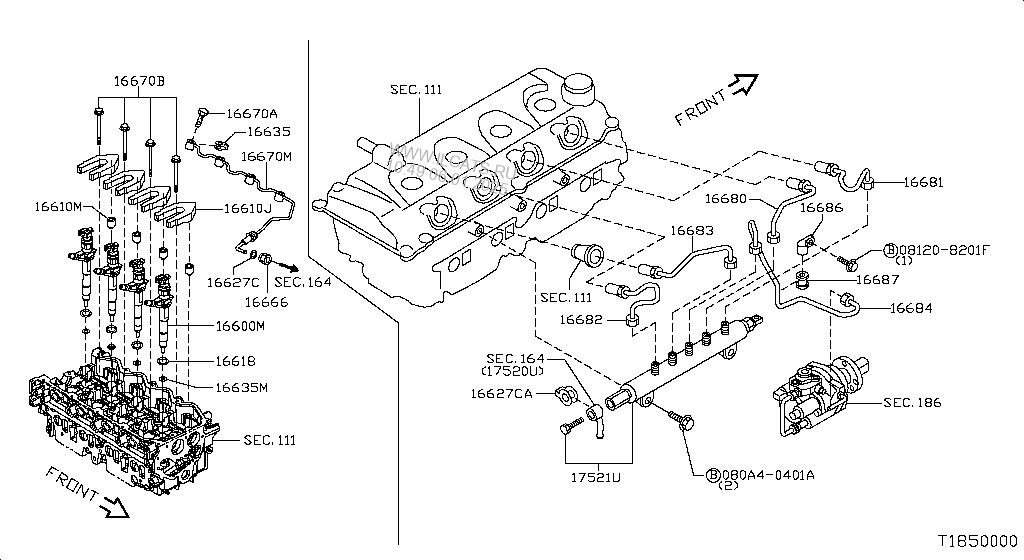 16670B
16670A
16635
16670M
16610M
16610J
16627C
16666
SEC.164
16600M
16618
16635M
SEC.111
FRONT
SEC.111
FRONT
16681
16680
16686
16683
Ⓑ08120-8201F
(1)
16687
SEC.111
16682
16684
SEC.164
(17520U)
16627CA
SEC.186
17521U
Ⓑ080A4-0401A
(2)
T1850000