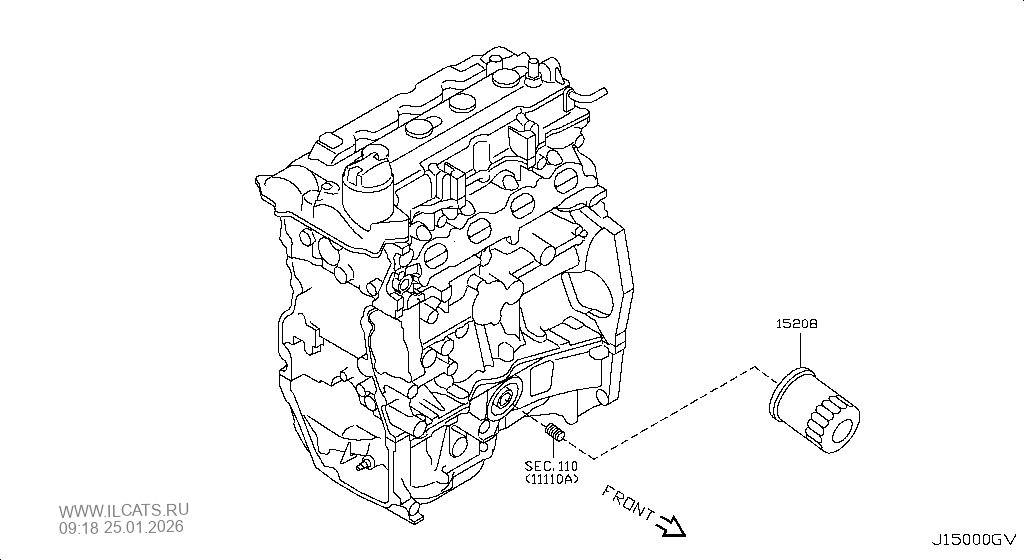 15208

SEC. 110
(11110A)

FRONT

WWW.ILCATS.RU
09:18 25.01.2026

J15000GV