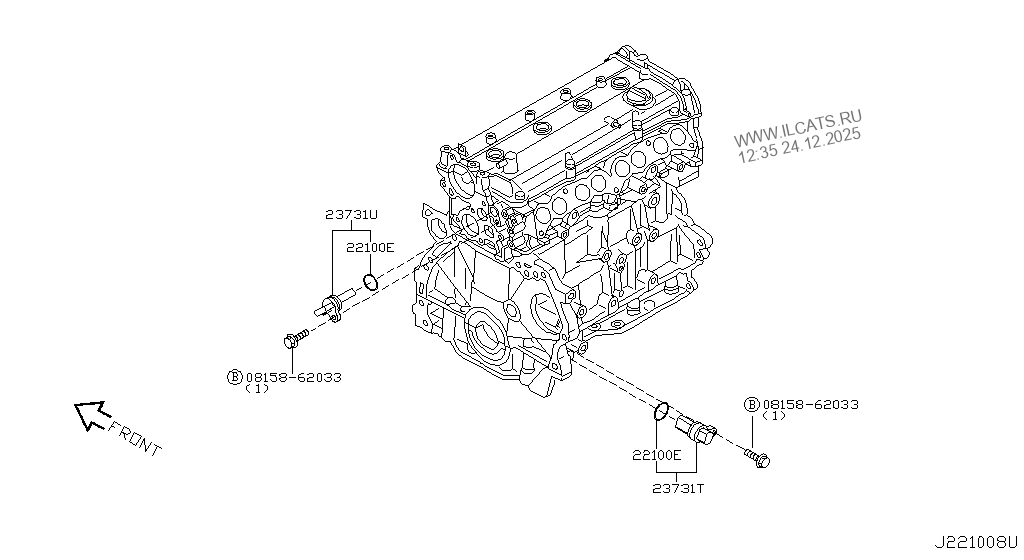 WWW.ILCATS.RU
12:35 24.12.2025

23731U
22100E

Ⓑ 08158-62033
(1)

FRONT

Ⓑ 08158-62033
(1)

22100E
23731T

J221008U