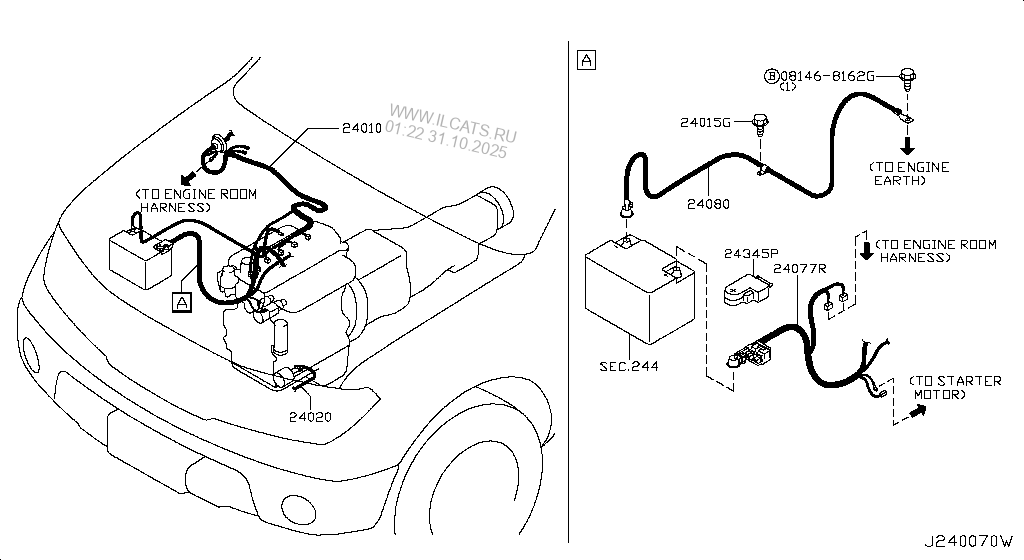 WWW.ILCATS.RU
01:22 31.10.2025

24010

(TO ENGINE ROOM HARNESS)

A

24020

A

B 08146-8162G
(1)

24015G

(TO ENGINE EARTH)

24080

24345P

24077R

(TO ENGINE ROOM HARNESS)

SEC.244

(TO STARTER MOTOR)

J240070W