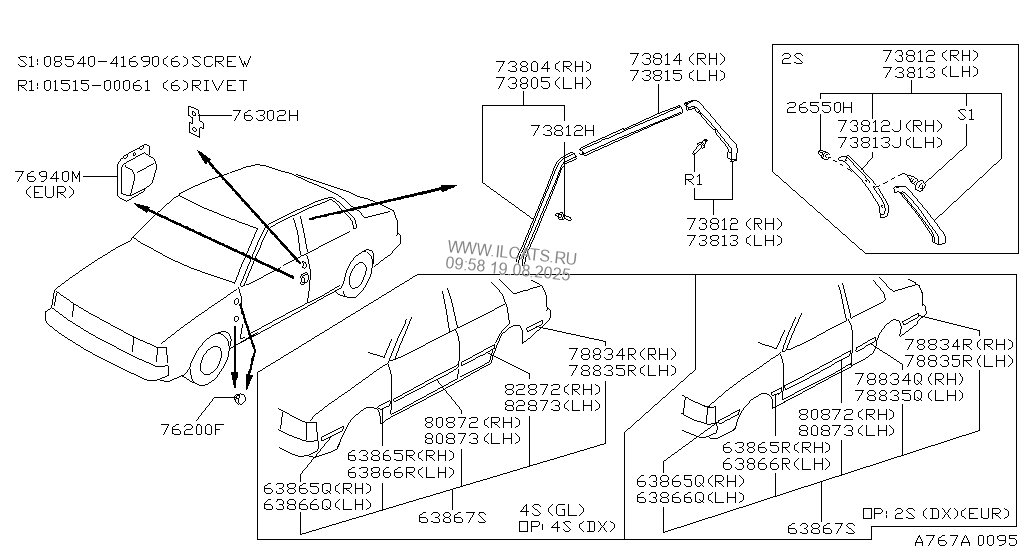 S1:08540-41690(6)SCREW
R1:01515-00061 (6)RIVET

76302H

76940M
(EUR)

76200F

73804(RH)
73805(LH)

73812H

73814(RH)
73815(LH)

R1

73812(RH)
73813(LH)

2S

73812(RH)
73813(LH)

26550H

73812J(RH)
73813J(LH)

S1

WWW.ILCATS.RU
09:58 19.08.2025

78834R(RH)
78835R(LH)

82872(RH)
82873(LH)

80872(RH)
80873(LH)

63865R(RH)
63866R(LH)

63865Q(RH)
63866Q(LH)

63867S

4S(GL)
OP:4S(DX)

78834R(RH)
78835R(LH)

78834Q(RH)
78835Q(LH)

80872(RH)
80873(LH)

63865R(RH)
63866R(LH)

63865Q(RH)
63866Q(LH)

63867S

OP:2S(DX)(EUR)

A767A 0095