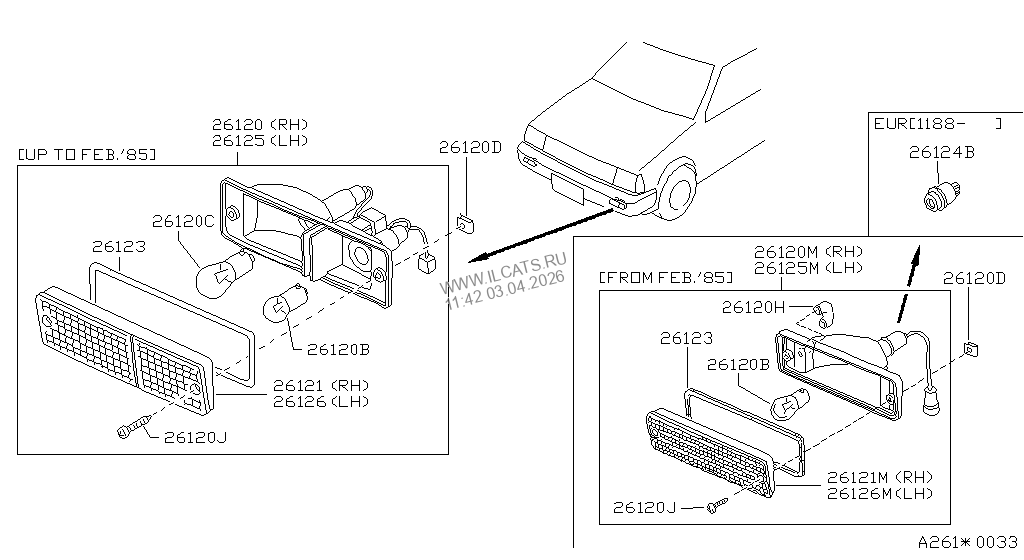 26120 (RH)
26125 (LH)
[UP TO FEB.'85]
26120D
26120C
26123
26120B
26121 (RH)
26126 (LH)
26120J
WWW.ILCATS.RU
11:42 03.04.2026
EUR[1188- ]
26124B
26120M (RH)
26125M (LH)
[FROM FEB.'85]
26120D
26120H
26123
26120B
26121M (RH)
26126M (LH)
26120J
A261* 0033