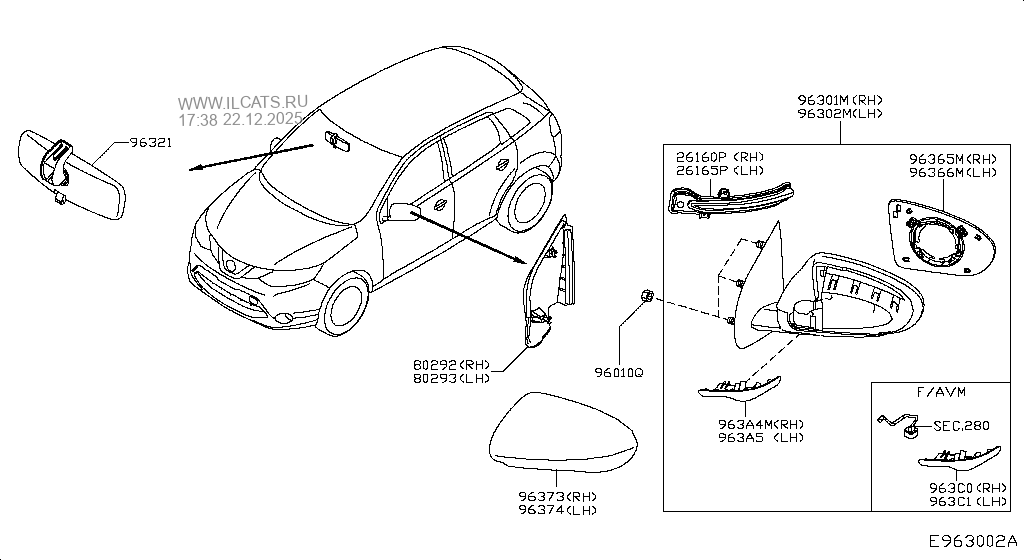 WWW.ILCATS.RU
17:38 22.12.2025

96321

96301M(RH)
96302M(LH)

26160P (RH)
26165P (LH)

96365M(RH)
96366M(LH)

80292(RH)
80293(LH)

96010Q

963A4M(RH)
963A5 (LH)

F/AVM

SEC.280

963C0 (RH)
963C1 (LH)

96373(RH)
96374(LH)

E963002A