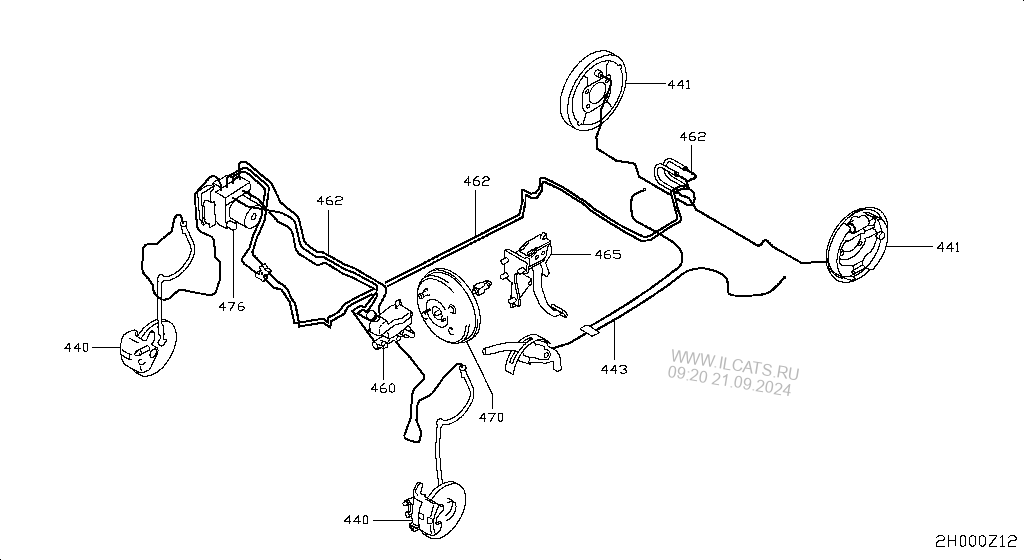 441
462
462
462
465
441
476
440
460
470
443
WWW.ILCATS.RU
09:20 21.09.2024
440
2H000Z12