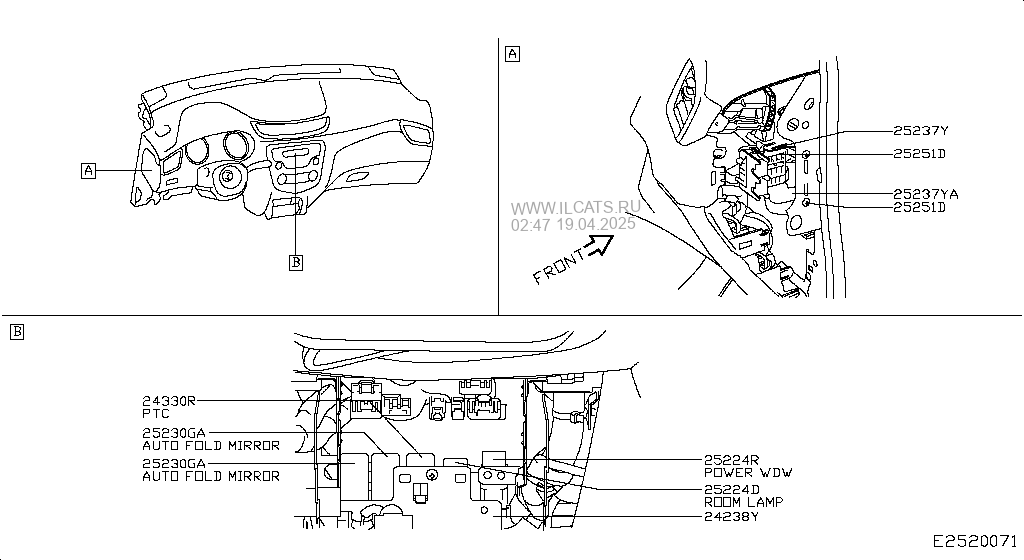 A

B

A

25237Y
25251D
25237YA
25251D

WWW.ILCATS.RU
02:47 19.04.2025

FRONT

B

24330R
PTC
25230GA
AUTO FOLD MIRROR
25230GA
AUTO FOLD MIRROR

25224R
POWER WDW
25224D
ROOM LAMP
24238Y

E2520071