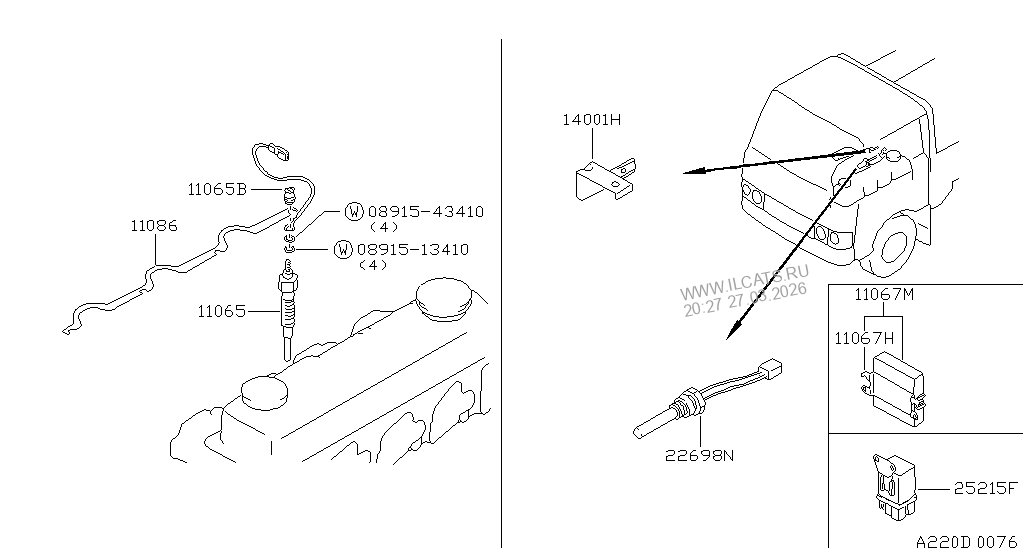 11065B
11086
Ⓦ 08915-43410
(4)
Ⓦ 08915-13410
(4)
11065
14001H
WWW.ILCATS.RU
20:27 27.03.2026
11067M
11067H
22698N
25215F
A220D 0076