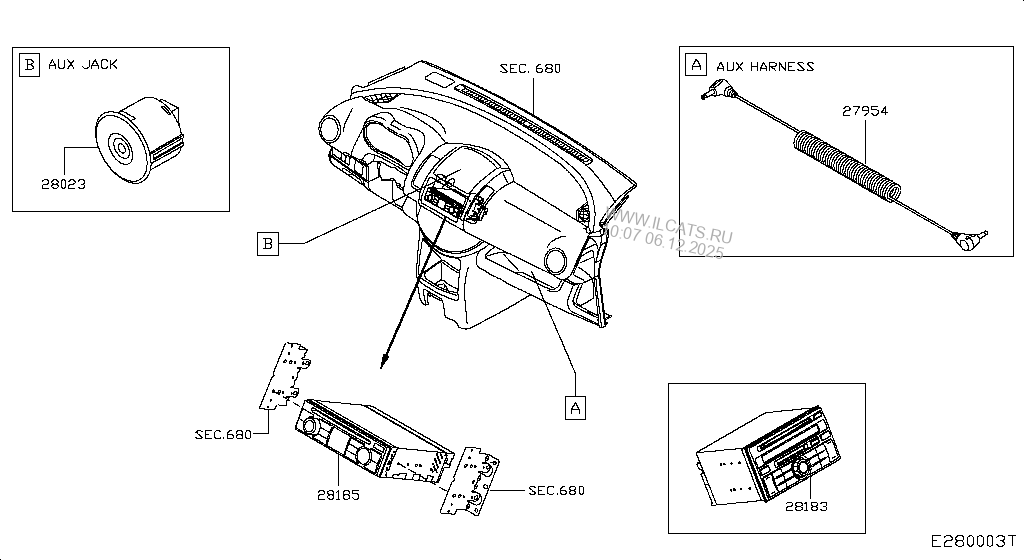 B AUX JACK

28023

SEC. 680

A AUX HARNESS

27954

WWW.ILCATS.RU
00:07 06.12.2025

B

A

SEC.680

28185

SEC.680

28183

E280003T