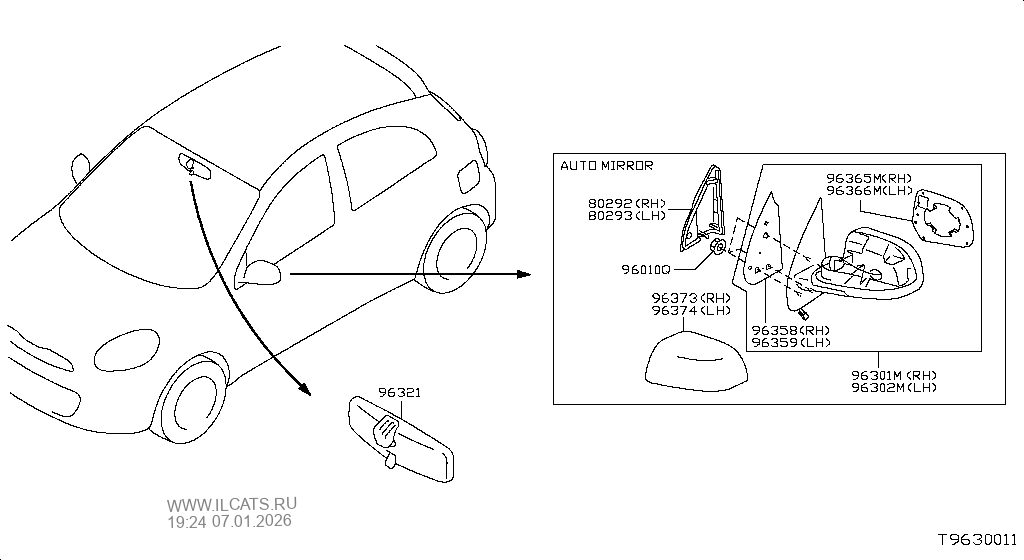 AUTO MIRROR

80292(RH)
80293(LH)

96365M(RH)
96366M(LH)

96010Q

96373(RH)
96374(LH)

96358(RH)
96359(LH)

96301M(RH)
96302M(LH)

96321

WWW.ILCATS.RU
19:24 07.01.2026

T9630011